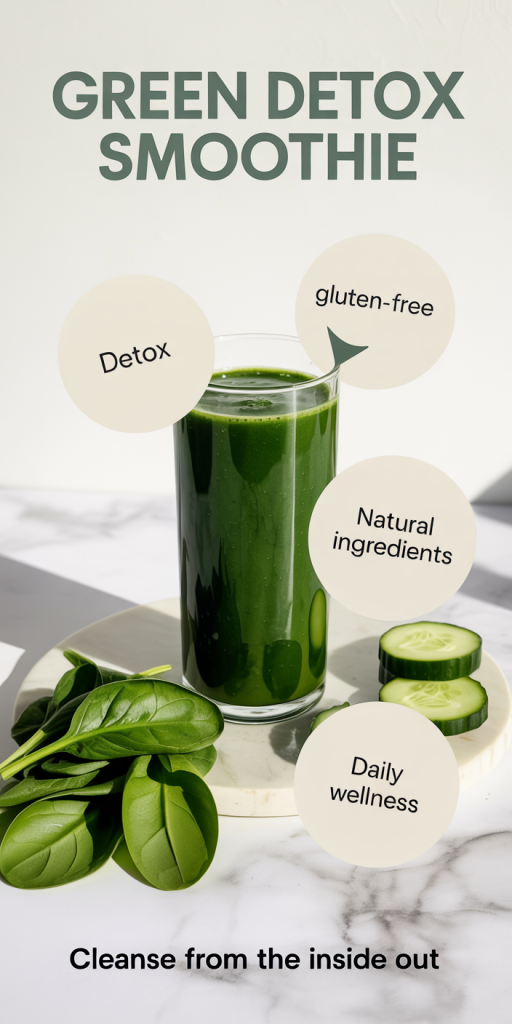 GREEN DETOX SMOOTHIE

Detox

gluten-free

Natural ingredients

Daily wellness

Cleanse from the inside out