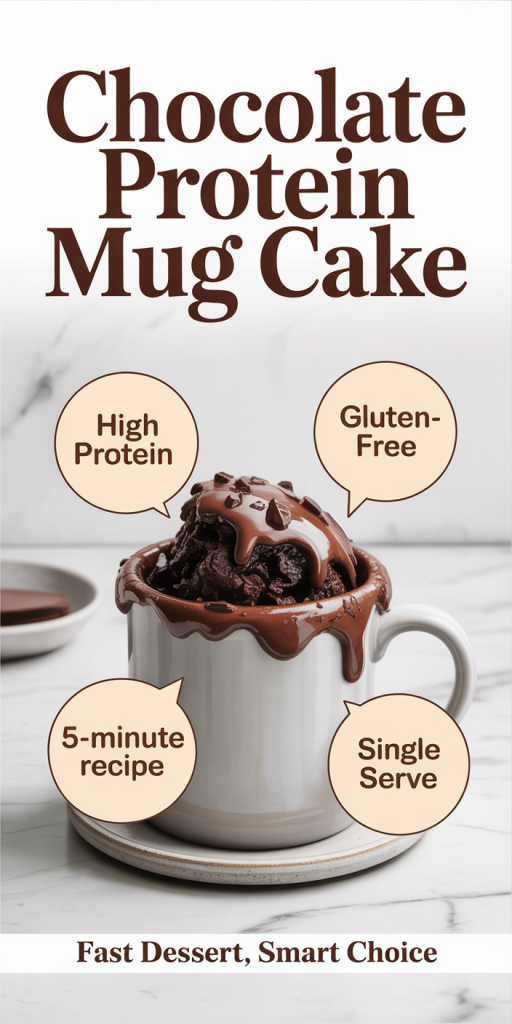 Chocolate Protein Mug Cake

High Protein

Gluten-Free

5-minute recipe

Single Serve

Fast Dessert, Smart Choice