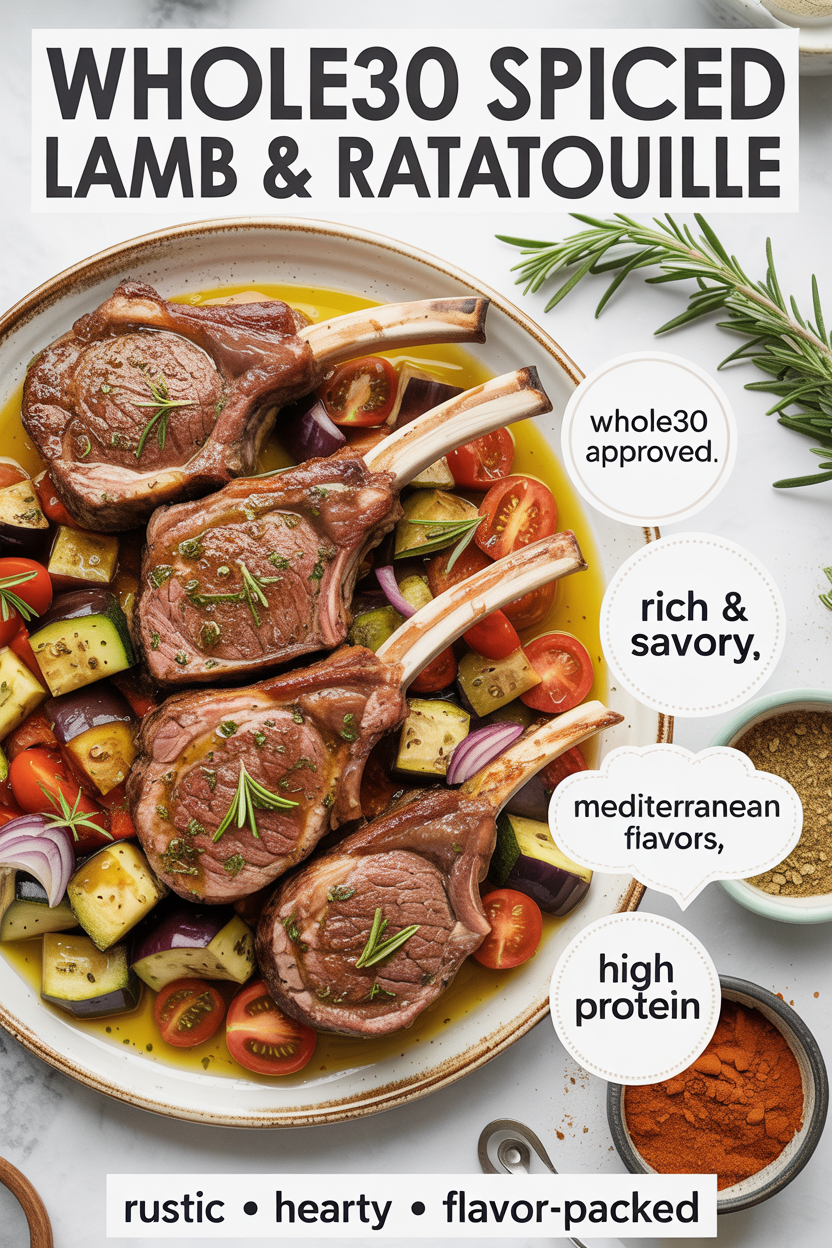 WHOLE30 SPICED LAMB & RATATOUILLE

whole30 approved.

rich & savory,

mediterranean flavors,

high protein

rustic • hearty • flavor-packed