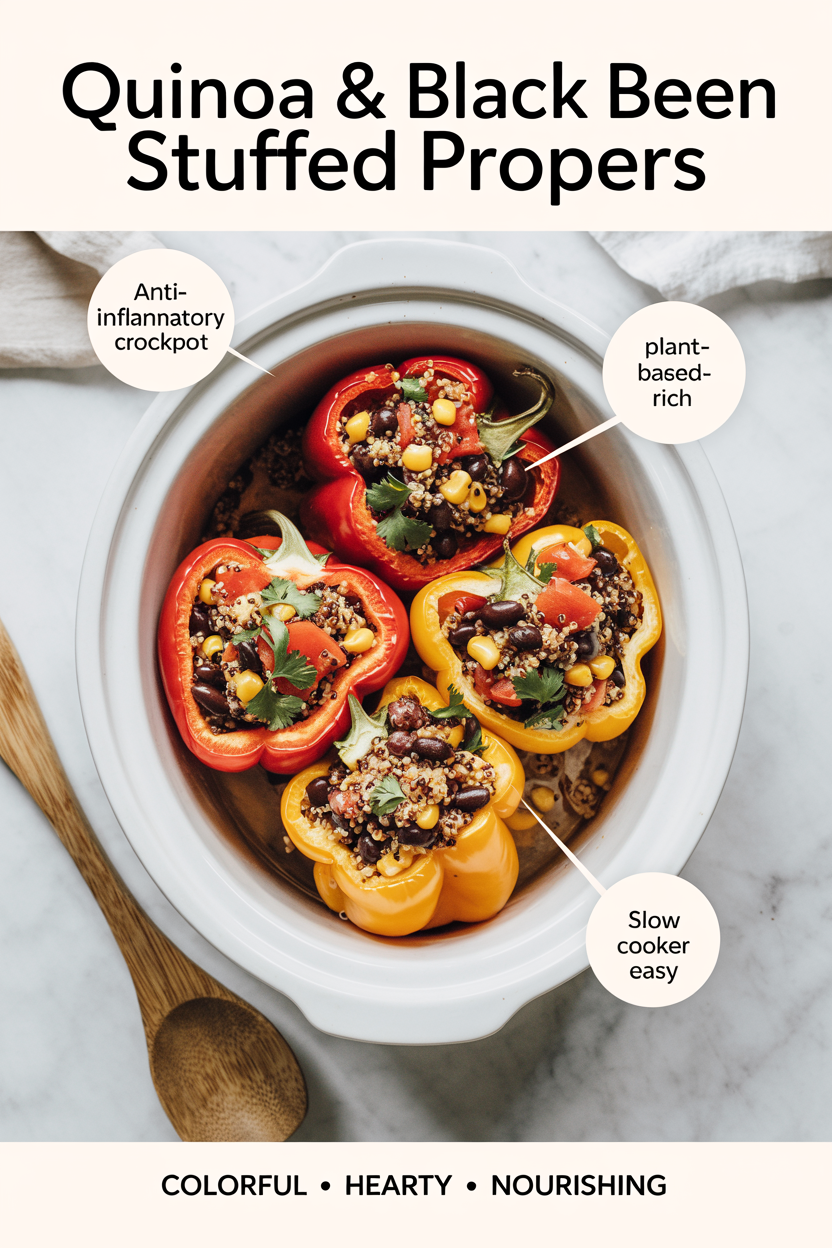 Quinoa & Black Been Stuffed Propers

Anti-inflannatory crockpot

plant-based-rich

Slow cooker easy

COLORFUL • HEARTY • NOURISHING