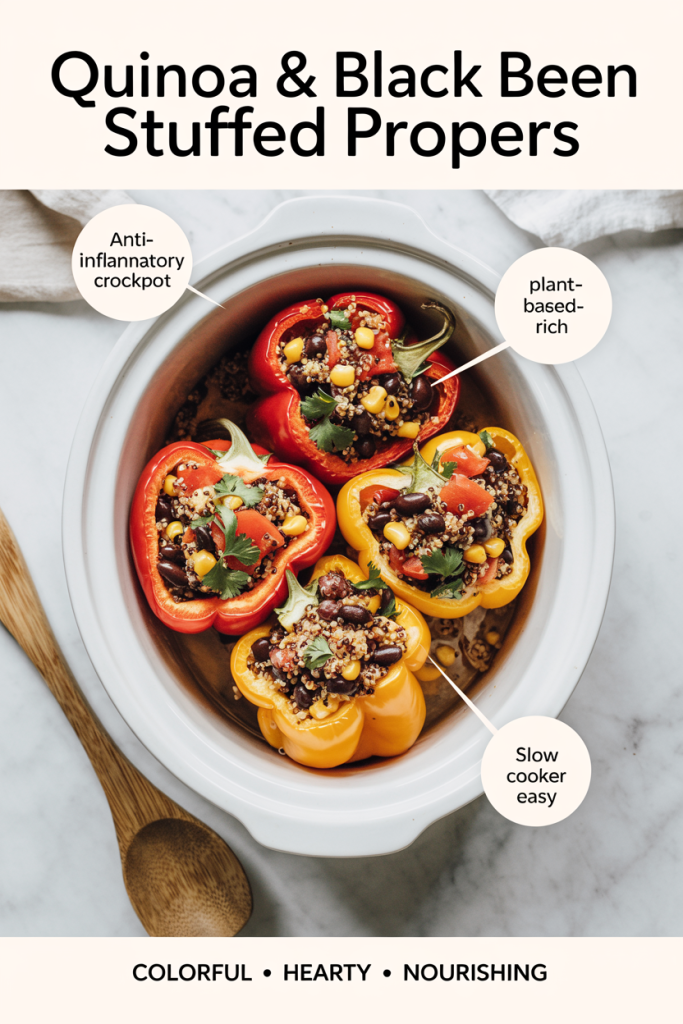 Quinoa & Black Been Stuffed Propers

Anti-inflannatory crockpot

plant-based-rich

Slow cooker easy

COLORFUL • HEARTY • NOURISHING