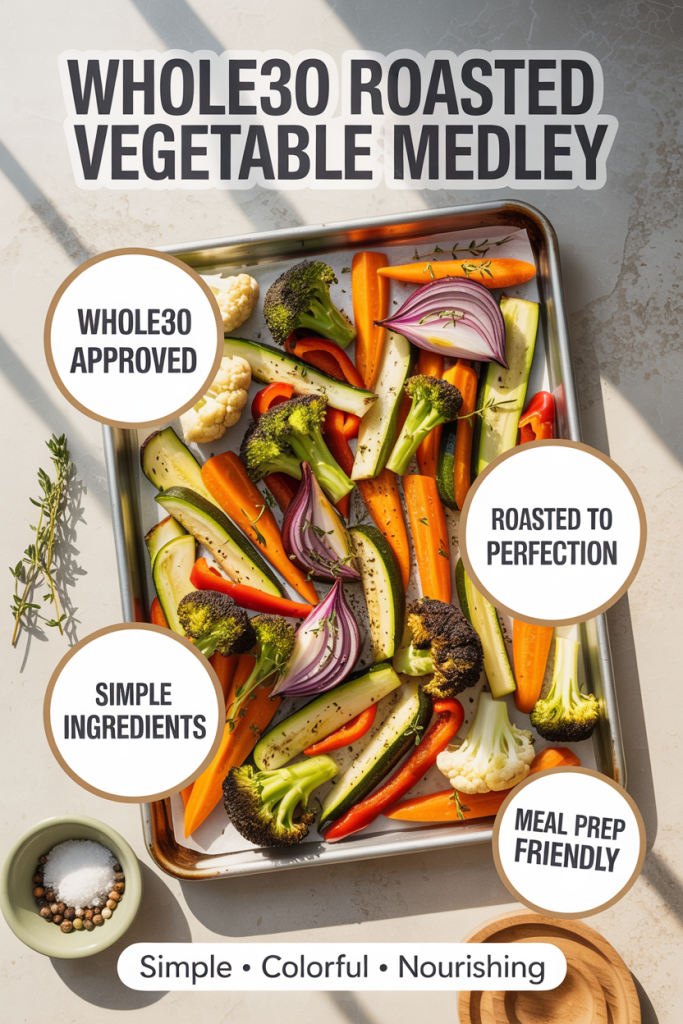 WHOLE30 ROASTED VEGETABLE MEDLEY

WHOLE30 APPROVED

ROASTED TO PERFECTION

SIMPLE INGREDIENTS

MEAL PREP FRIENDLY

Simple • Colorful • Nourishing