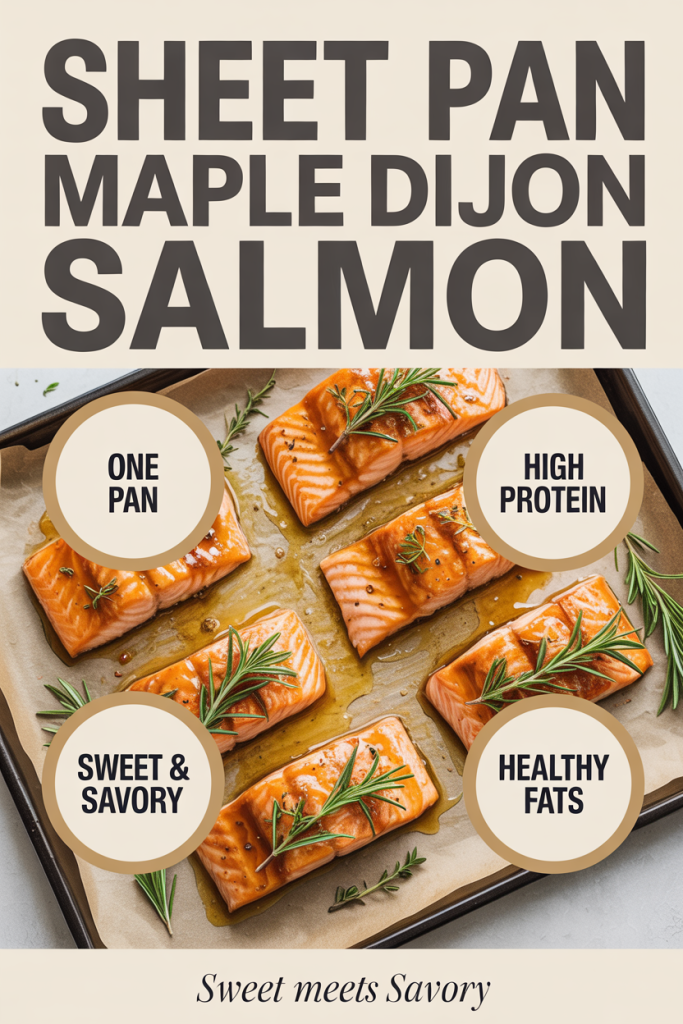 SHEET PAN MAPLE DIJON SALMON

ONE PAN

HIGH PROTEIN

SWEET & SAVORY

HEALTHY FATS

Sweet meets Savory