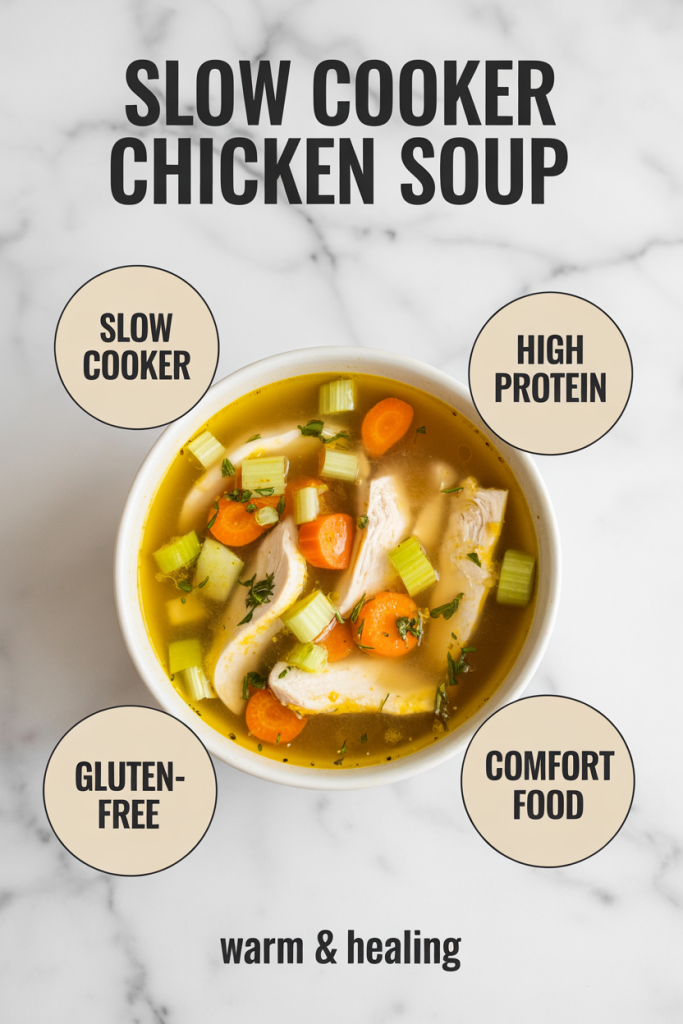 SLOW COOKER CHICKEN SOUP

SLOW COOKER

HIGH PROTEIN

GLUTEN-FREE

COMFORT FOOD

warm & healing