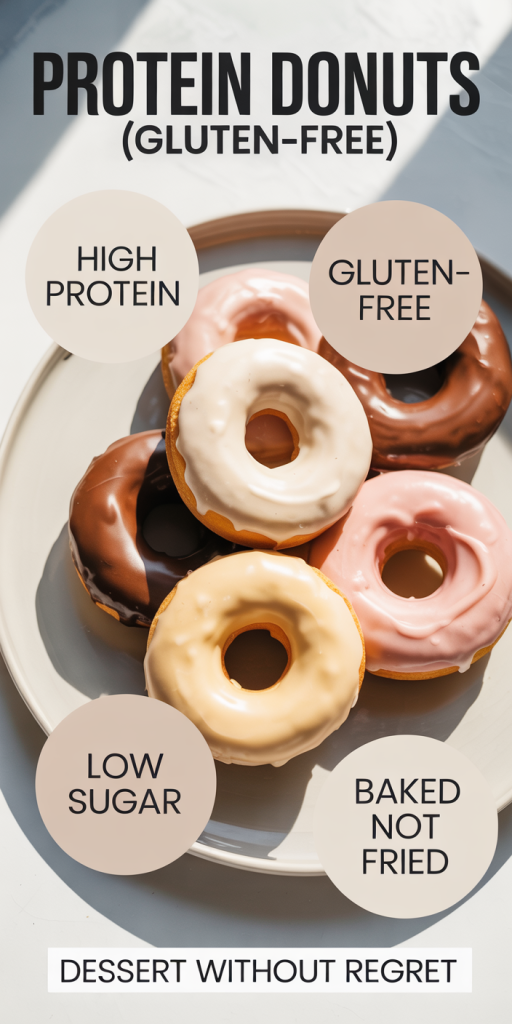 PROTEIN DONUTS
(GLUTEN-FREE)

HIGH PROTEIN

GLUTEN-FREE

LOW SUGAR

BAKED NOT FRIED

DESSERT WITHOUT REGRET