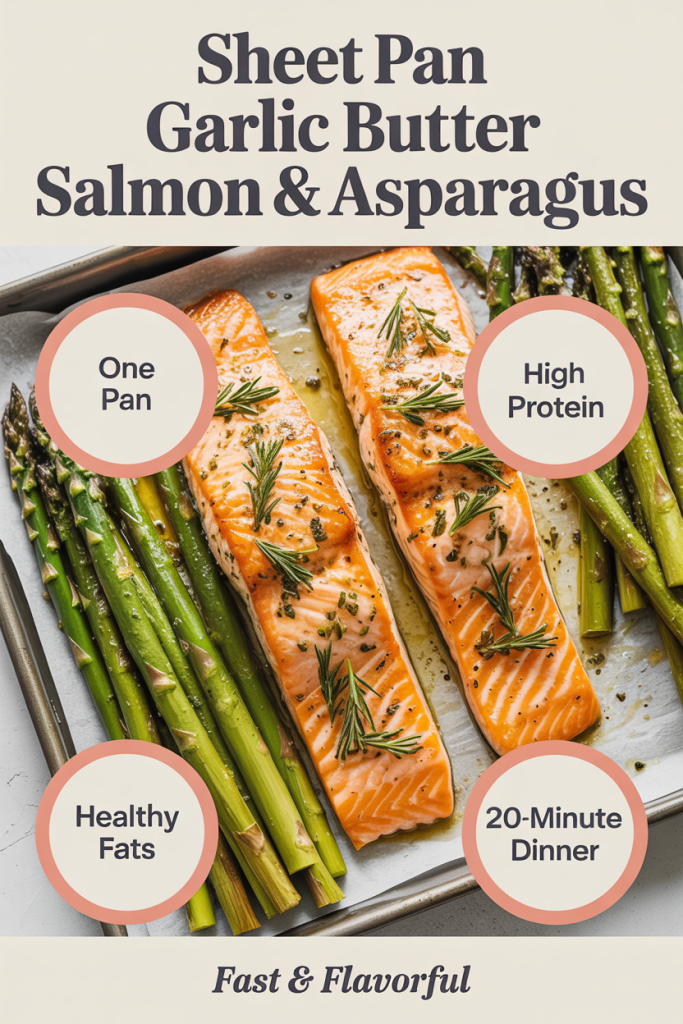 Sheet Pan Garlic Butter Salmon & Asparagus

One Pan

High Protein

Healthy Fats

20-Minute Dinner

Fast & Flavorful