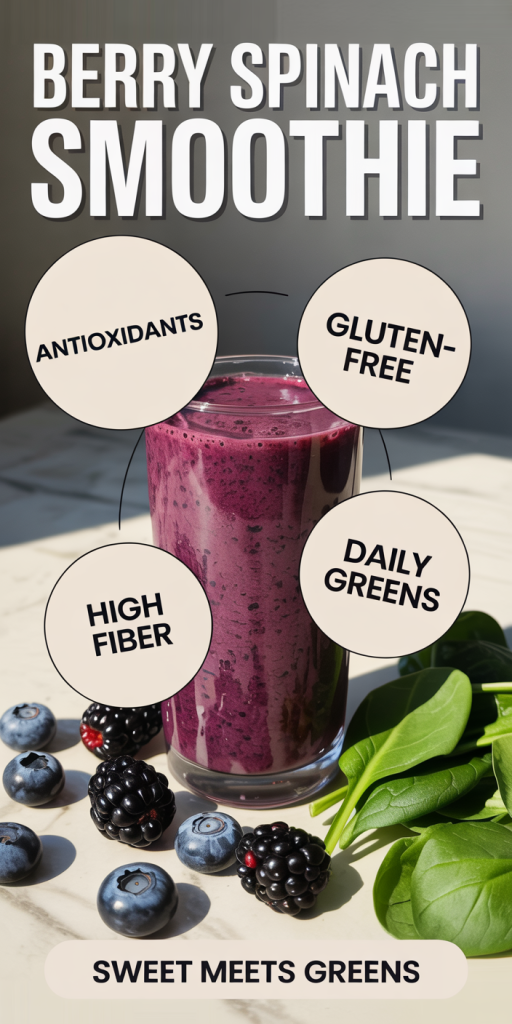 BERRY SPINACH SMOOTHIE

ANTIOXIDANTS

GLUTEN-FREE

HIGH FIBER

DAILY GREENS

SWEET MEETS GREENS