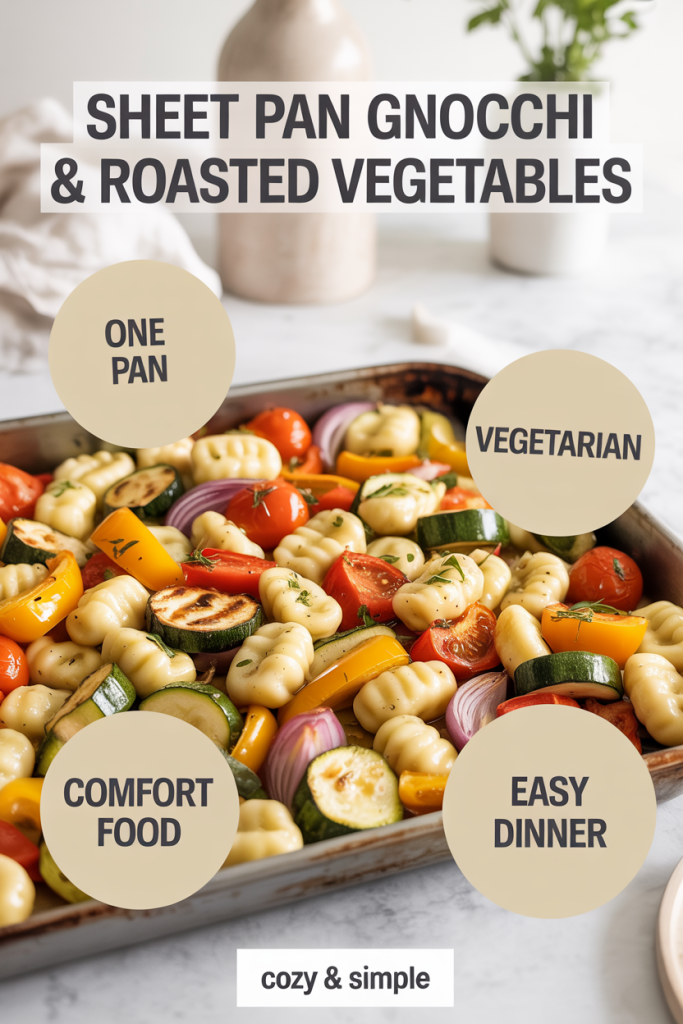 SHEET PAN GNOCCHI & ROASTED VEGETABLES

ONE PAN

VEGETARIAN

COMFORT FOOD

EASY DINNER

cozy & simple