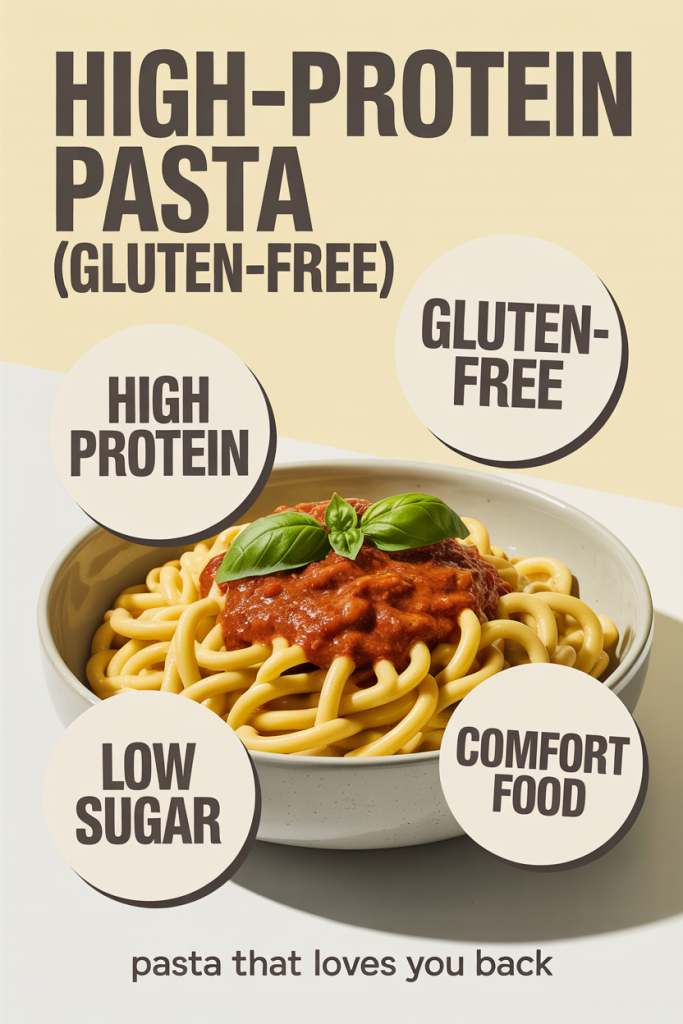 HIGH-PROTEIN PASTA (GLUTEN-FREE)

GLUTEN-FREE

HIGH PROTEIN

LOW SUGAR

COMFORT FOOD

pasta that loves you back