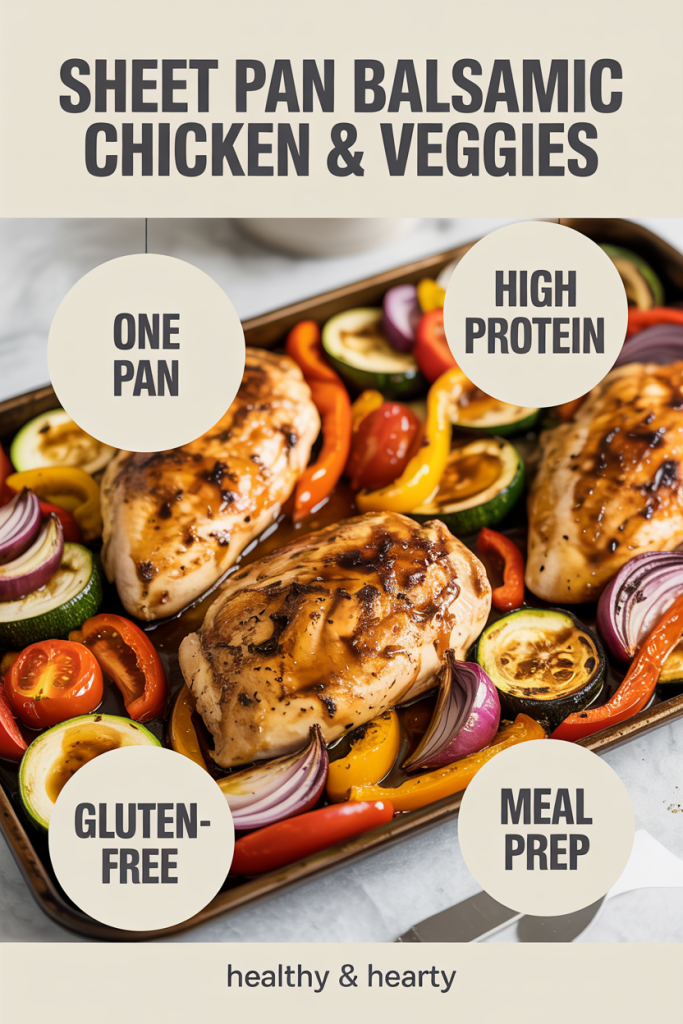 SHEET PAN BALSAMIC CHICKEN & VEGGIES

ONE PAN

HIGH PROTEIN

GLUTEN-FREE

MEAL PREP

healthy & hearty