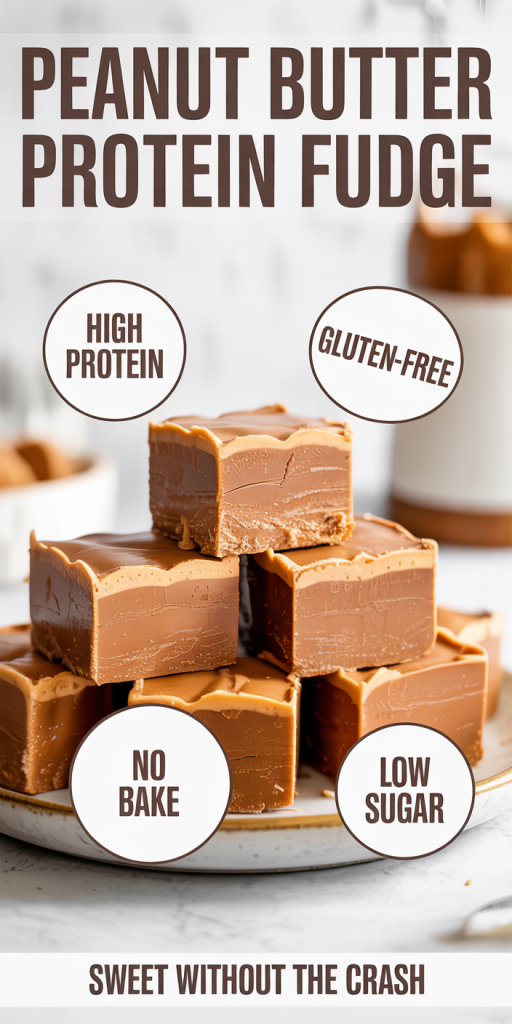 PEANUT BUTTER PROTEIN FUDGE

HIGH PROTEIN

GLUTEN-FREE

NO BAKE

LOW SUGAR

SWEET WITHOUT THE CRASH