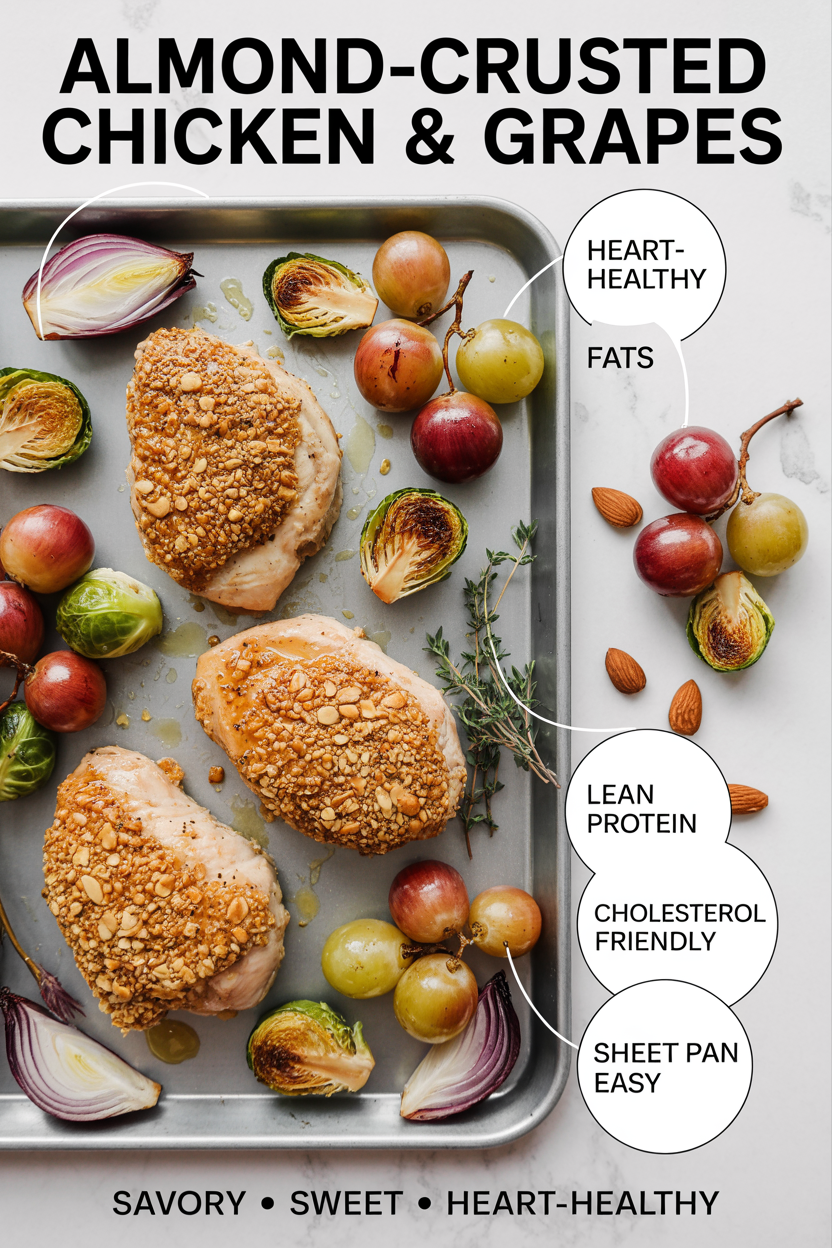 ALMOND-CRUSTED CHICKEN & GRAPES

HEART-HEALTHY

FATS

LEAN PROTEIN

CHOLESTEROL FRIENDLY

SHEET PAN EASY

SAVORY • SWEET • HEART-HEALTHY