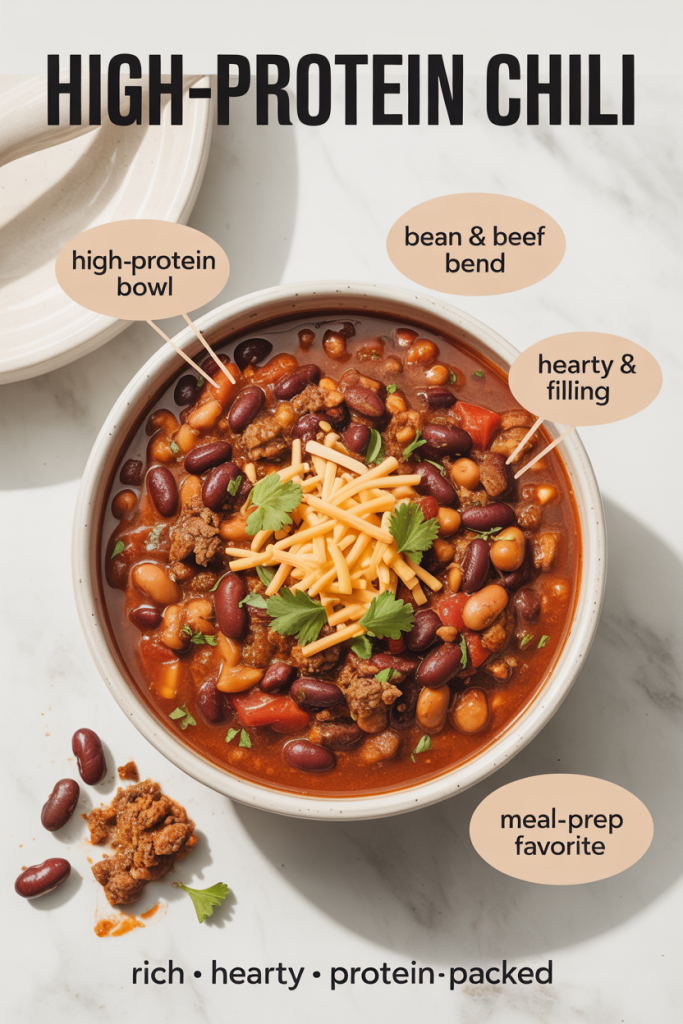 HIGH-PROTEIN CHILI

high-protein bowl

bean & beef bend

hearty & filling

meal-prep favorite

rich • hearty • protein·packed