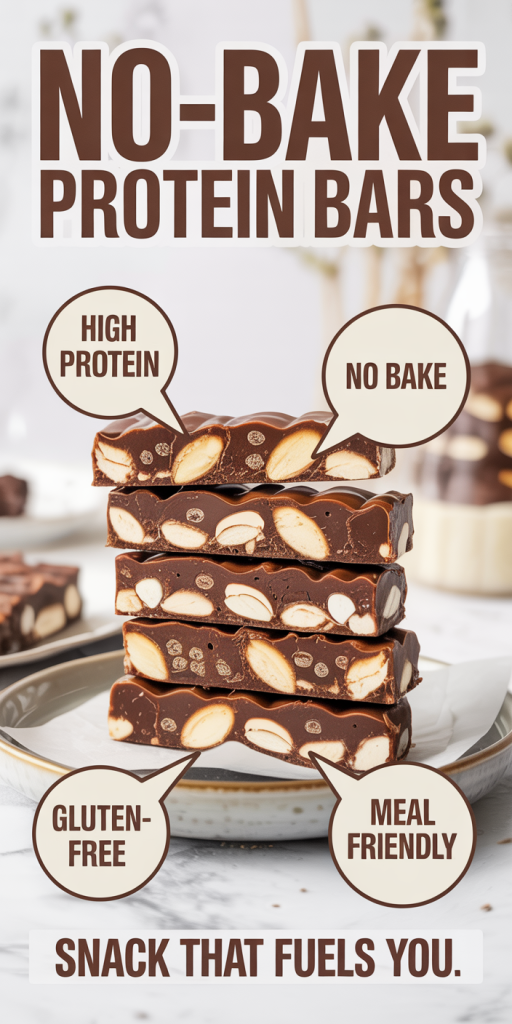 NO-BAKE PROTEIN BARS

HIGH PROTEIN

NO BAKE

GLUTEN-FREE

MEAL FRIENDLY

SNACK THAT FUELS YOU.