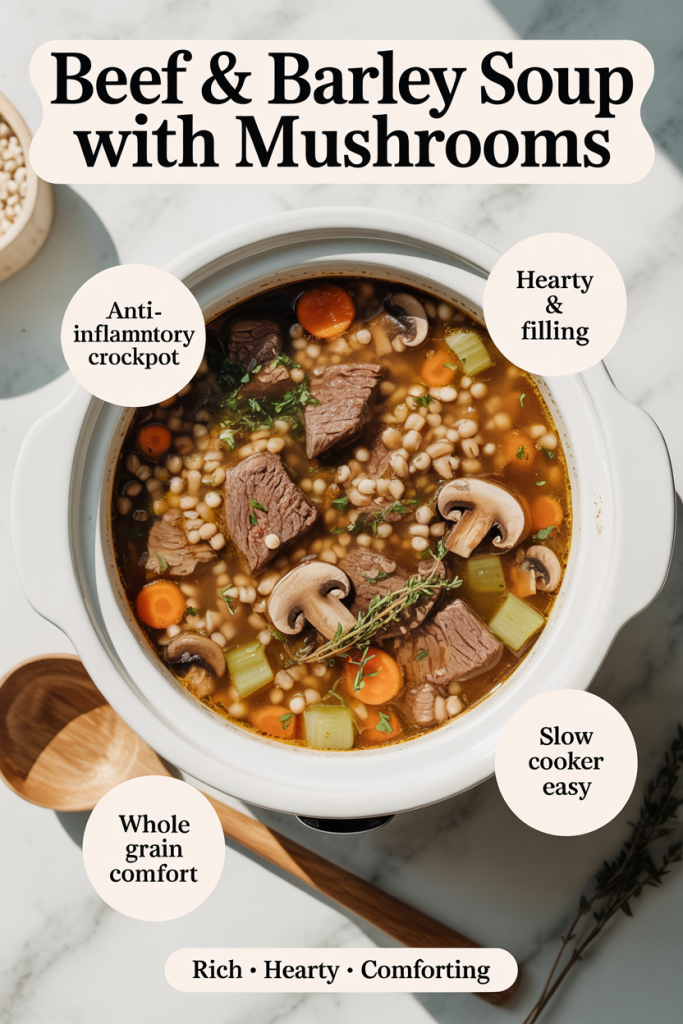 Beef & Barley Soup with Mushrooms

Anti-inflamntory crockpot

Hearty & filling

Slow cooker easy

Whole grain comfort

Rich • Hearty • Comforting