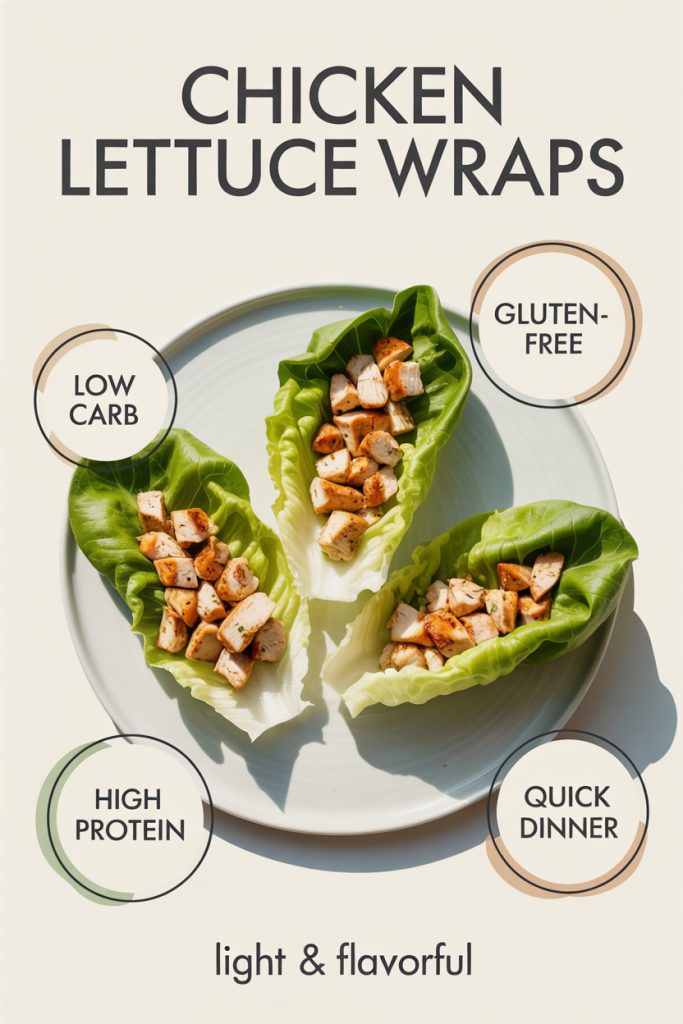 CHICKEN LETTUCE WRAPS

LOW CARB

GLUTEN-FREE

HIGH PROTEIN

QUICK DINNER

light & flavorful