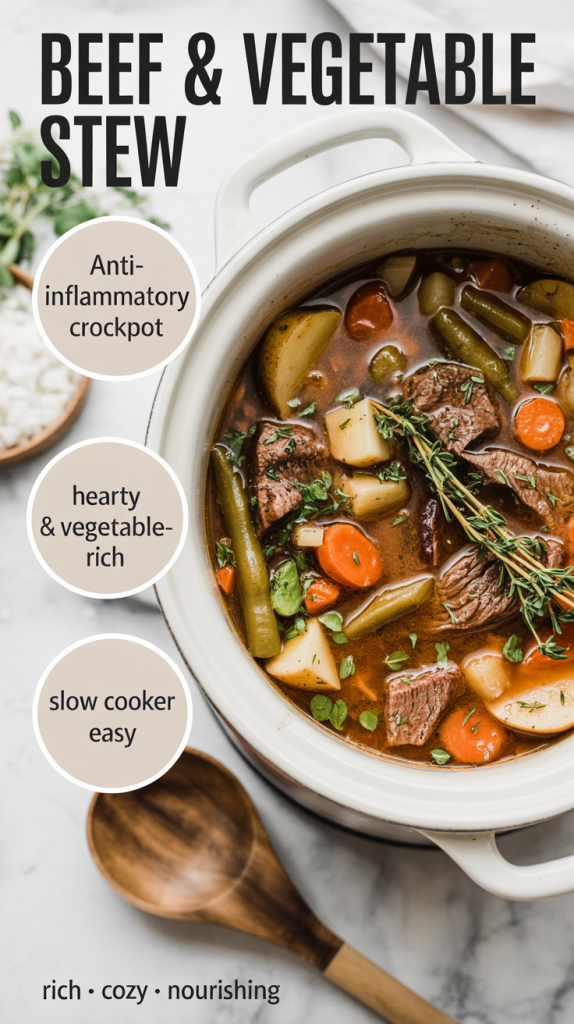 BEEF & VEGETABLE STEW

Anti-inflammatory crockpot

hearty & vegetable-rich

slow cooker easy

rich • cozy • nourishing