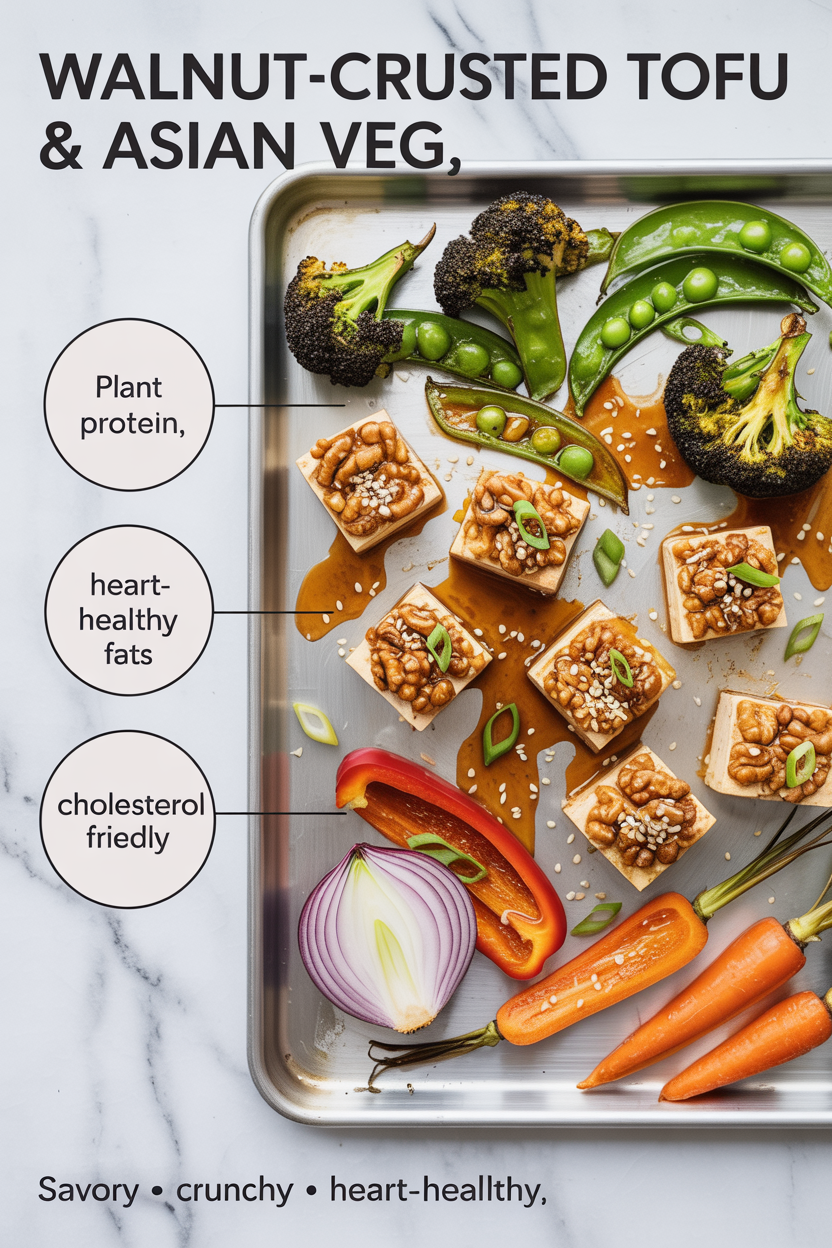 WALNUT-CRUSTED TOFU & ASIAN VEG,

Plant protein,

heart-healthy fats

cholesterol friedly

Savory • crunchy • heart-heallthy,