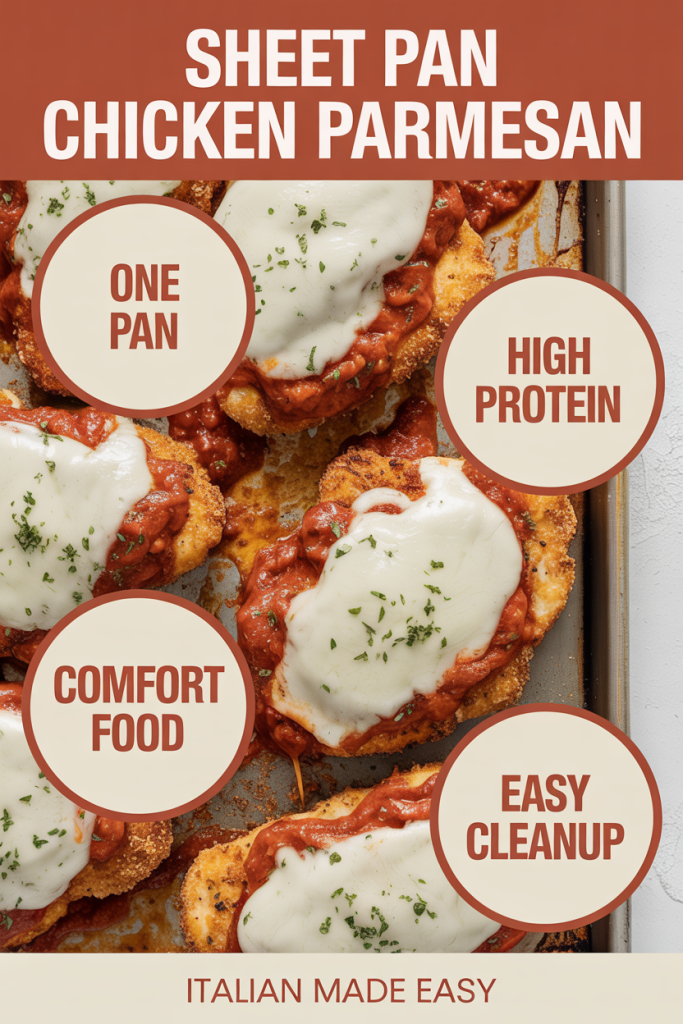 SHEET PAN CHICKEN PARMESAN

ONE PAN

HIGH PROTEIN

COMFORT FOOD

EASY CLEANUP

ITALIAN MADE EASY