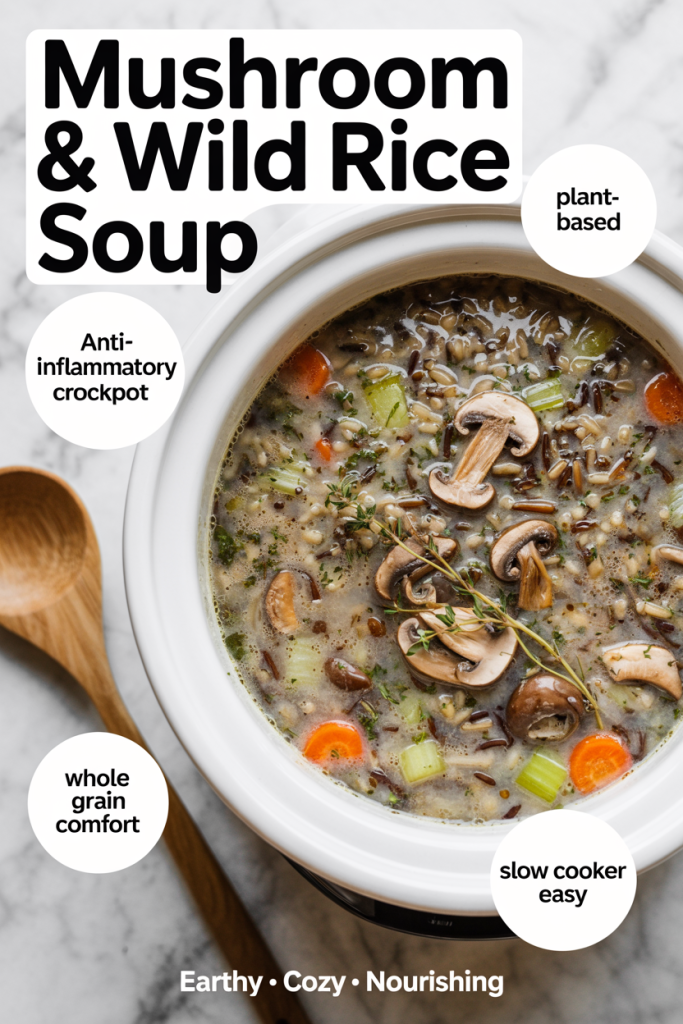 Mushroom & Wild Rice Soup

plant-based

Anti-inflammatory crockpot

whole grain comfort

slow cooker easy

Earthy • Cozy • Nourishing