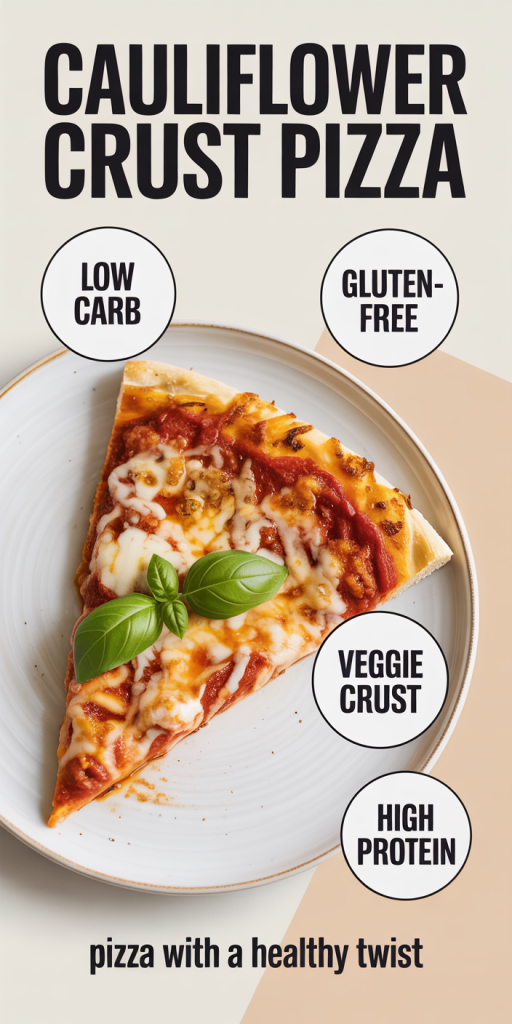 CAULIFLOWER CRUST PIZZA

LOW CARB

GLUTEN-FREE

VEGGIE CRUST

HIGH PROTEIN

pizza with a healthy twist