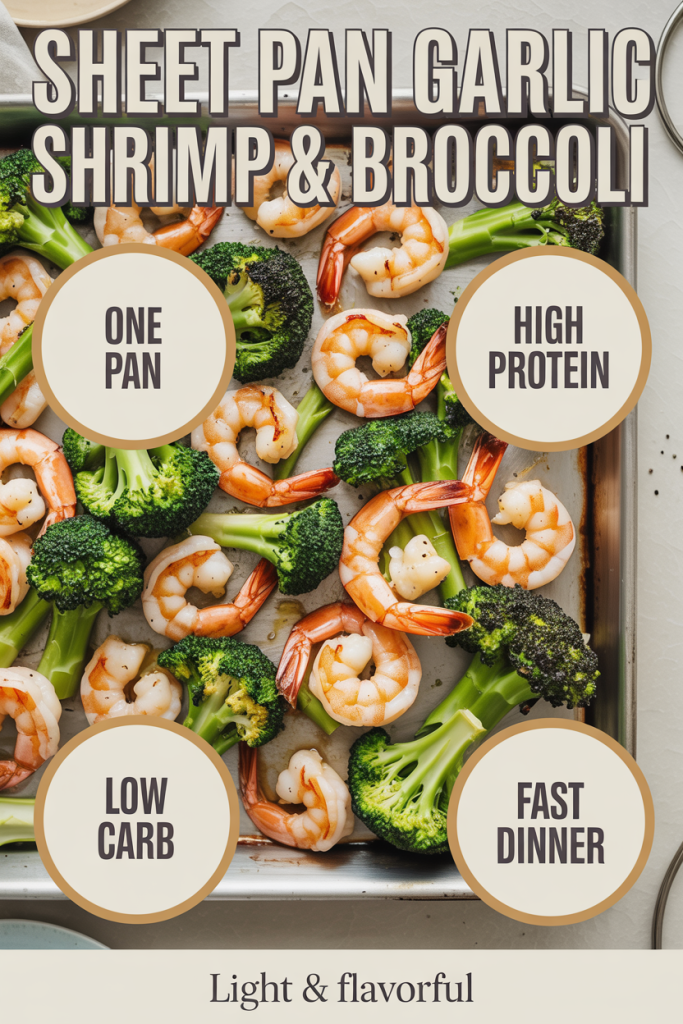 SHEET PAN GARLIC SHRIMP & BROCCOLI

ONE PAN

HIGH PROTEIN

LOW CARB

FAST DINNER

Light & flavorful