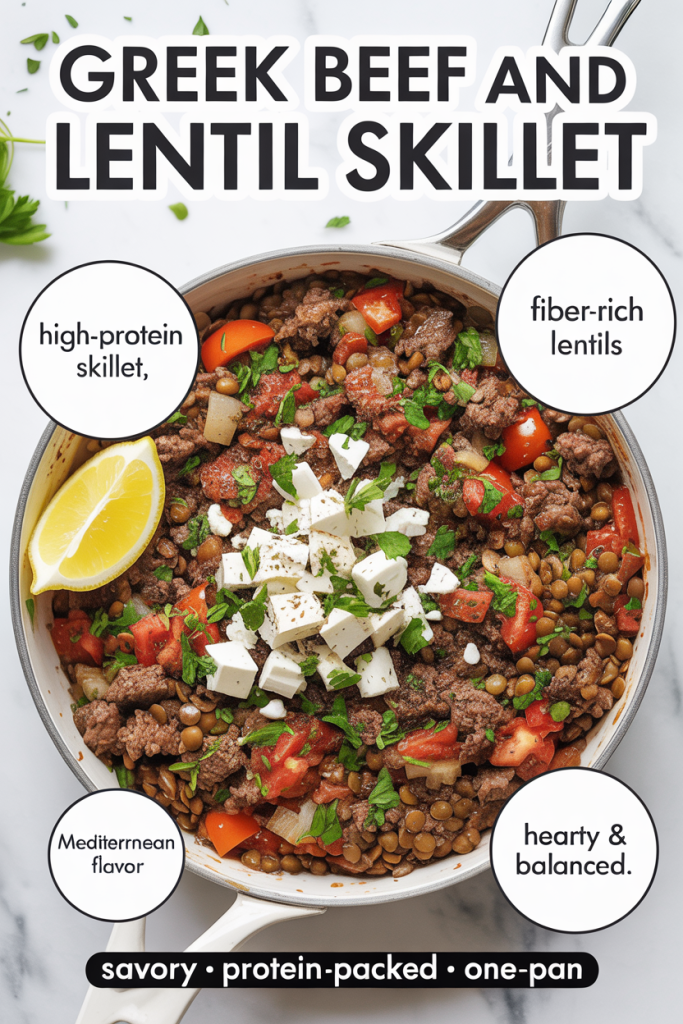 GREEK BEEF AND LENTIL SKILLET

high-protein skillet,

fiber-rich lentils

Mediterrnean flavor

hearty & balanced.

savory • protein-packed • one-pan