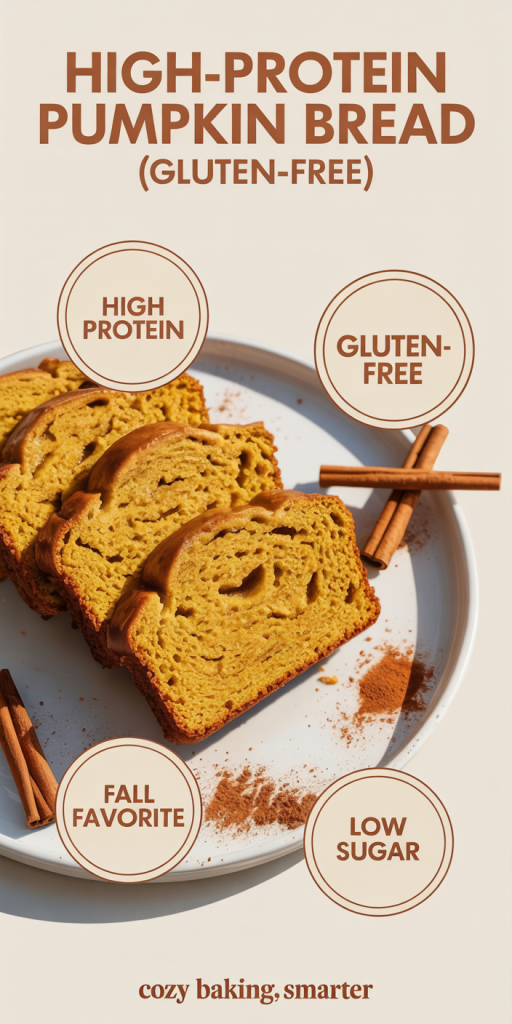 HIGH-PROTEIN PUMPKIN BREAD
(GLUTEN-FREE)

HIGH PROTEIN

GLUTEN-FREE

FALL FAVORITE

LOW SUGAR

cozy baking, smarter