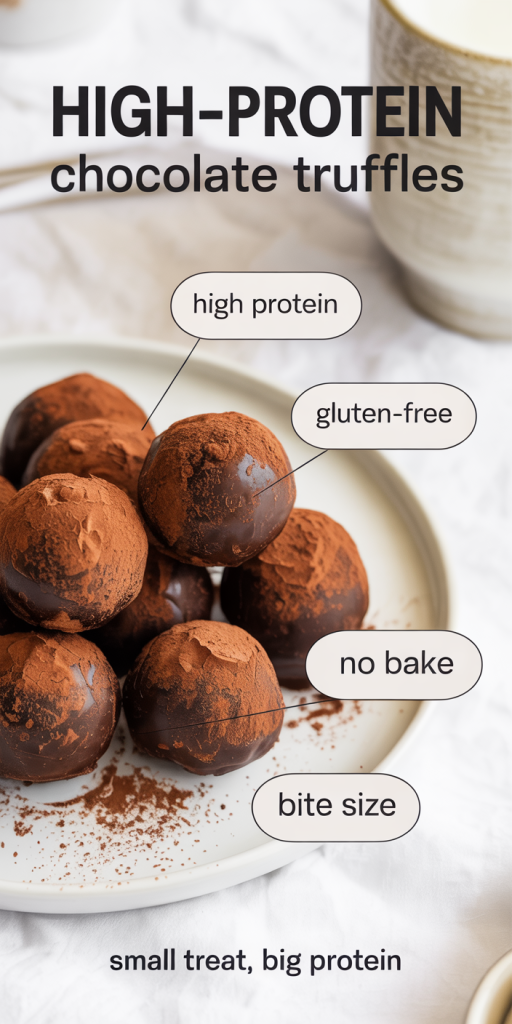 HIGH-PROTEIN
chocolate truffles

high protein

gluten-free

no bake

bite size

small treat, big protein