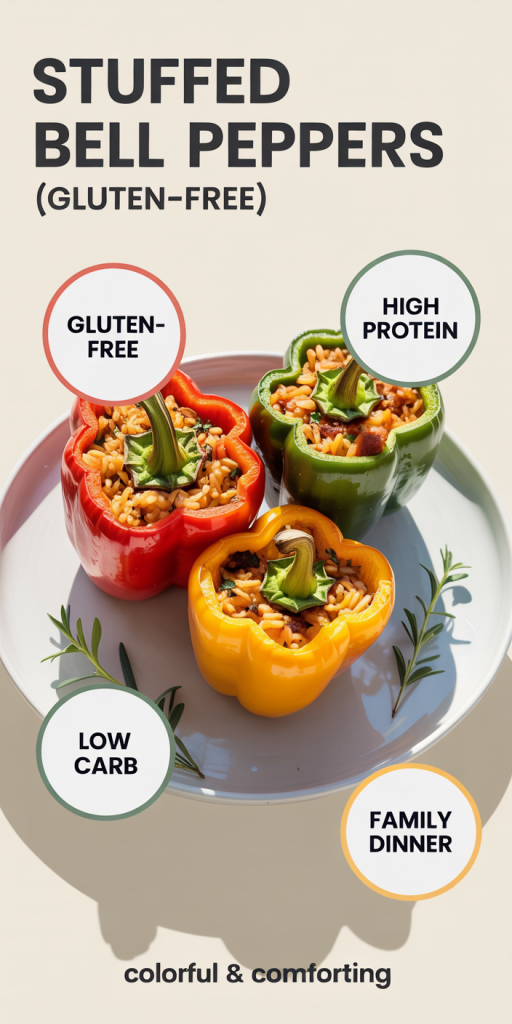 STUFFED BELL PEPPERS
(GLUTEN-FREE)

GLUTEN-FREE

HIGH PROTEIN

LOW CARB

FAMILY DINNER

colorful & comforting