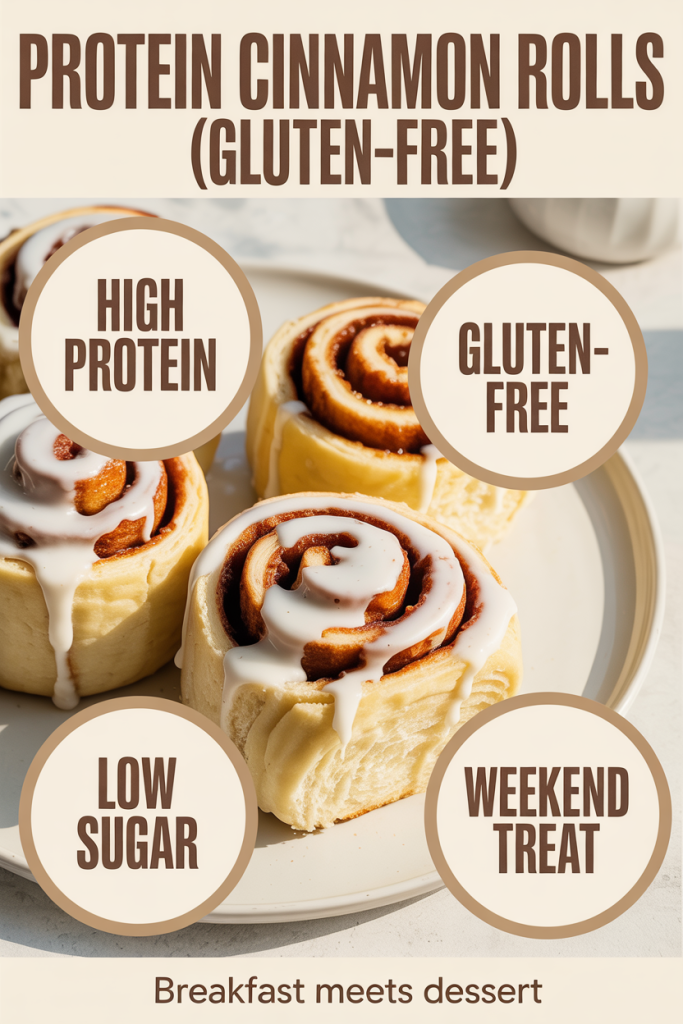 PROTEIN CINNAMON ROLLS
(GLUTEN-FREE)

HIGH PROTEIN

GLUTEN-FREE

LOW SUGAR

WEEKEND TREAT

Breakfast meets dessert