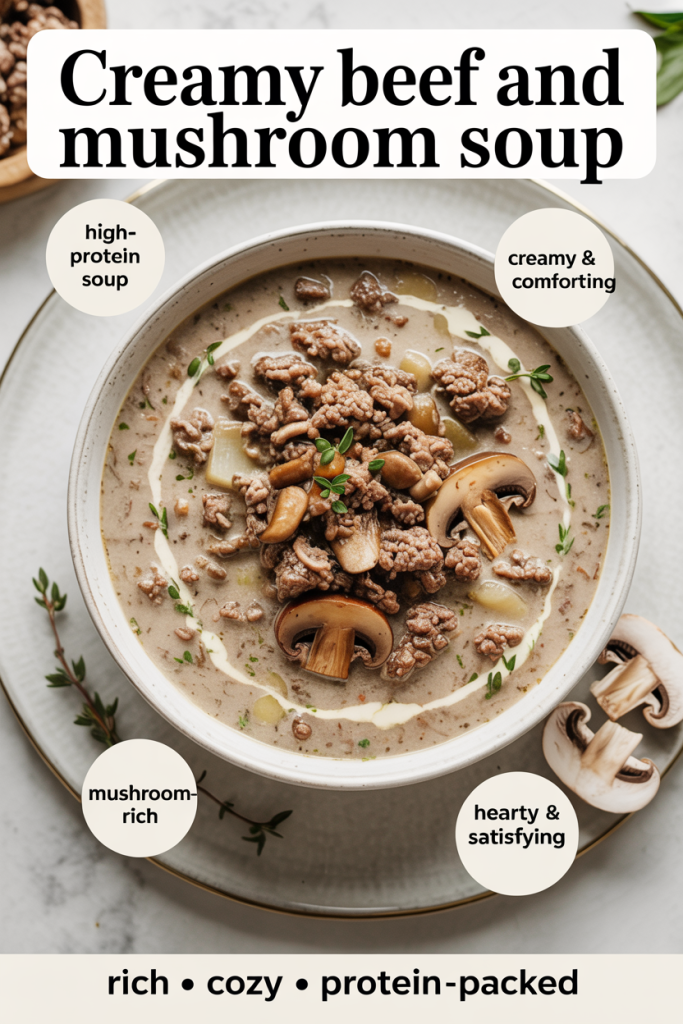 Creamy beef and mushroom soup

high-protein soup

creamy & comforting

mushroom-rich

hearty & satisfying

rich • cozy • protein-packed