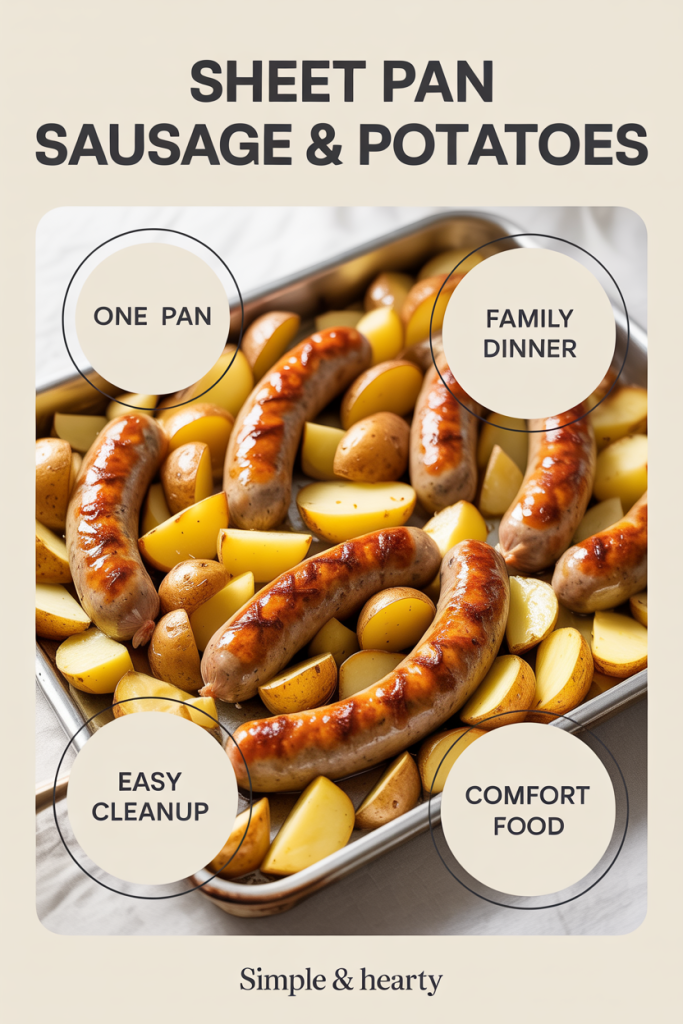 SHEET PAN
SAUSAGE & POTATOES

ONE PAN

FAMILY DINNER

EASY CLEANUP

COMFORT FOOD

Simple & hearty