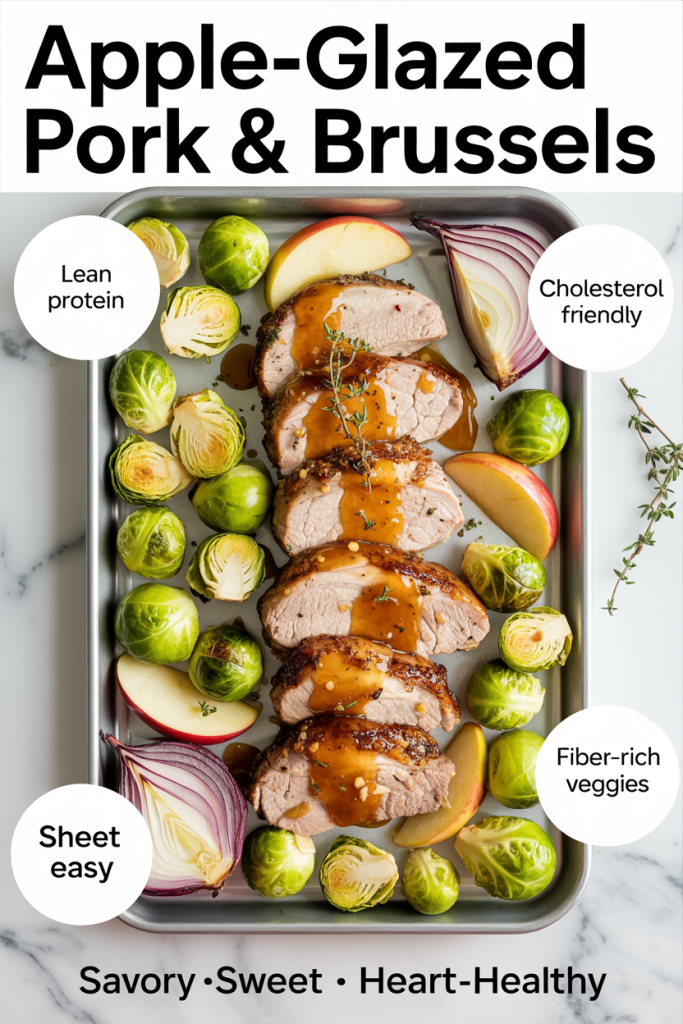 Apple-Glazed Pork & Brussels

Lean protein

Cholesterol friendly

Fiber-rich veggies

Sheet easy

Savory •Sweet • Heart-Healthy