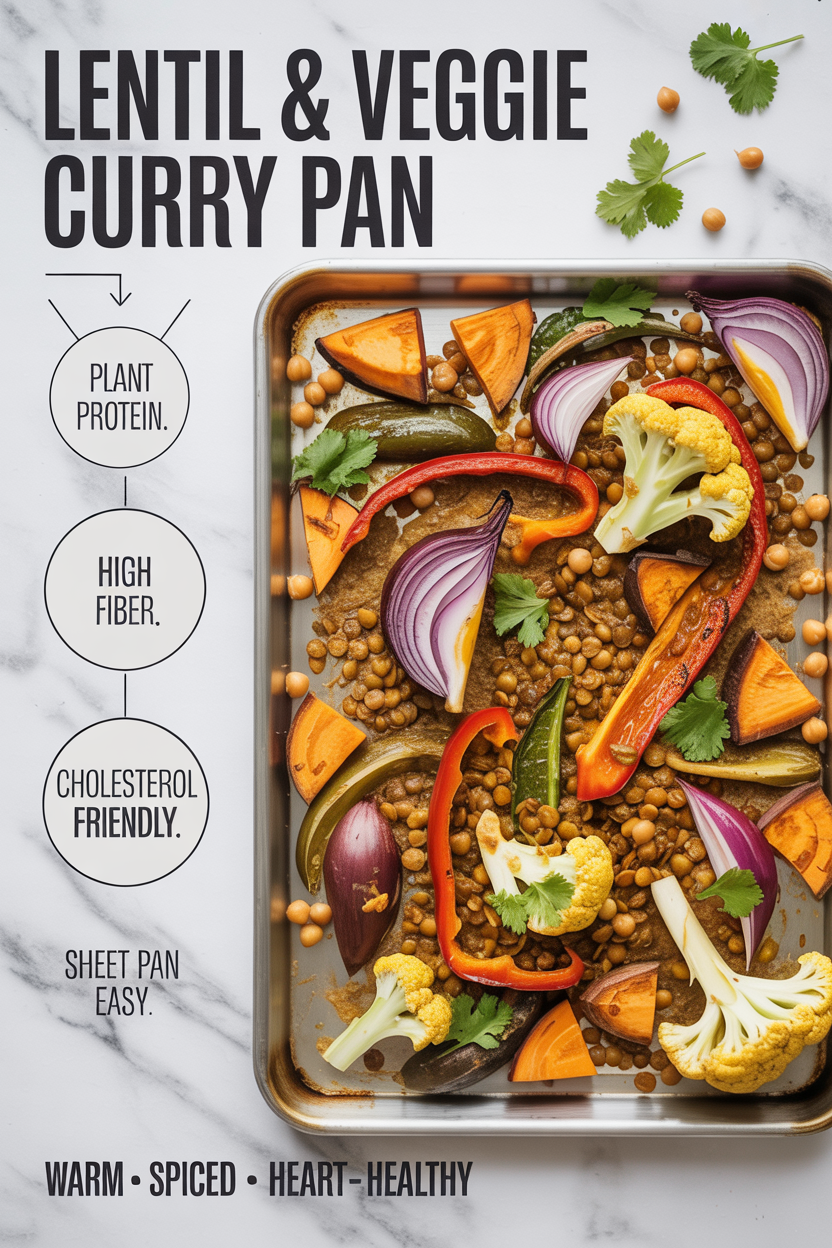 LENTIL & VEGGIE CURRY PAN

PLANT PROTEIN.

HIGH FIBER.

CHOLESTEROL FRIENDLY.

SHEET PAN EASY.

WARM • SPICED • HEART-HEALTHY