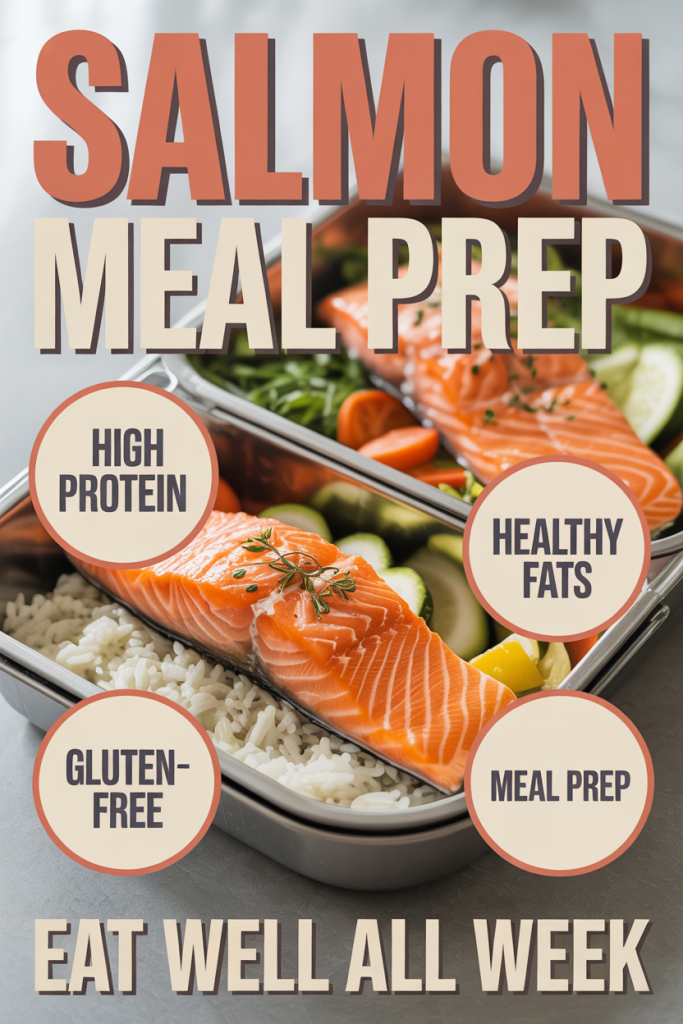 SALMON MEAL PREP

HIGH PROTEIN

HEALTHY FATS

GLUTEN-FREE

MEAL PREP

EAT WELL ALL WEEK