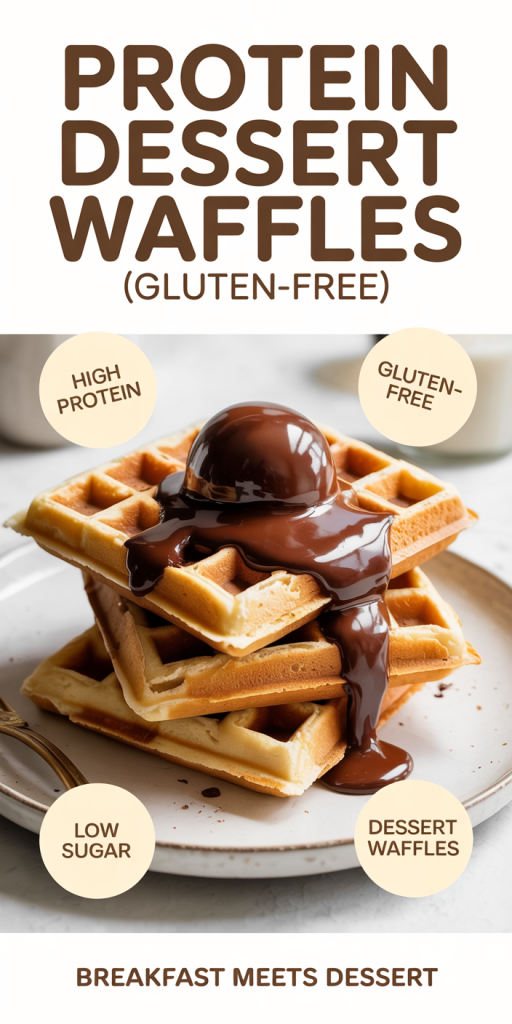 PROTEIN DESSERT WAFFLES
(GLUTEN-FREE)

HIGH PROTEIN

GLUTEN-FREE

LOW SUGAR

DESSERT WAFFLES

BREAKFAST MEETS DESSERT