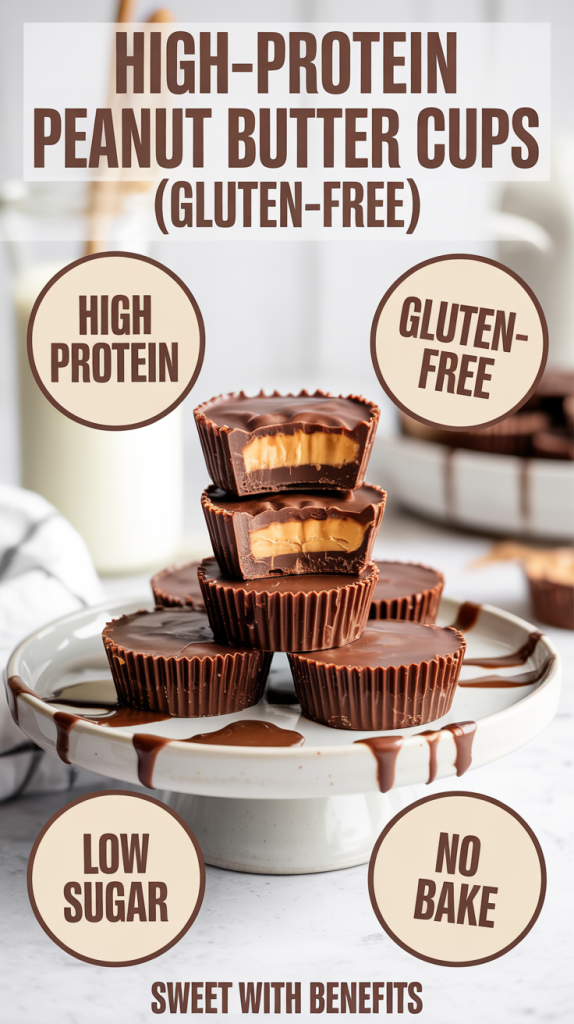 HIGH-PROTEIN PEANUT BUTTER CUPS (GLUTEN-FREE)

HIGH PROTEIN

GLUTEN-FREE

LOW SUGAR

NO BAKE

SWEET WITH BENEFITS