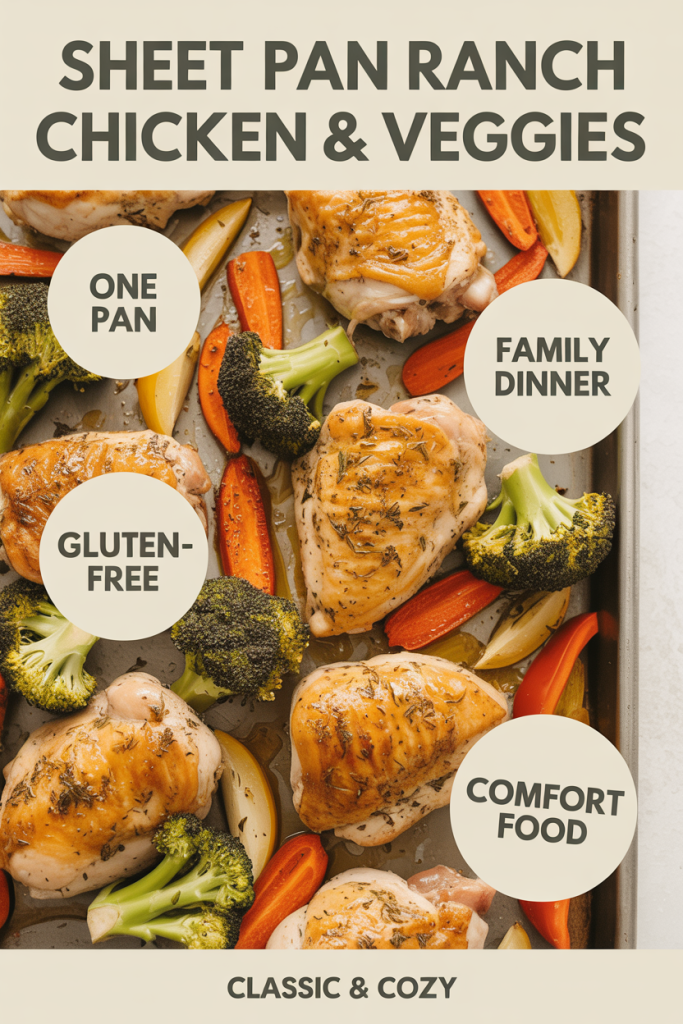 SHEET PAN RANCH CHICKEN & VEGGIES

ONE PAN

FAMILY DINNER

GLUTEN-FREE

COMFORT FOOD

CLASSIC & COZY