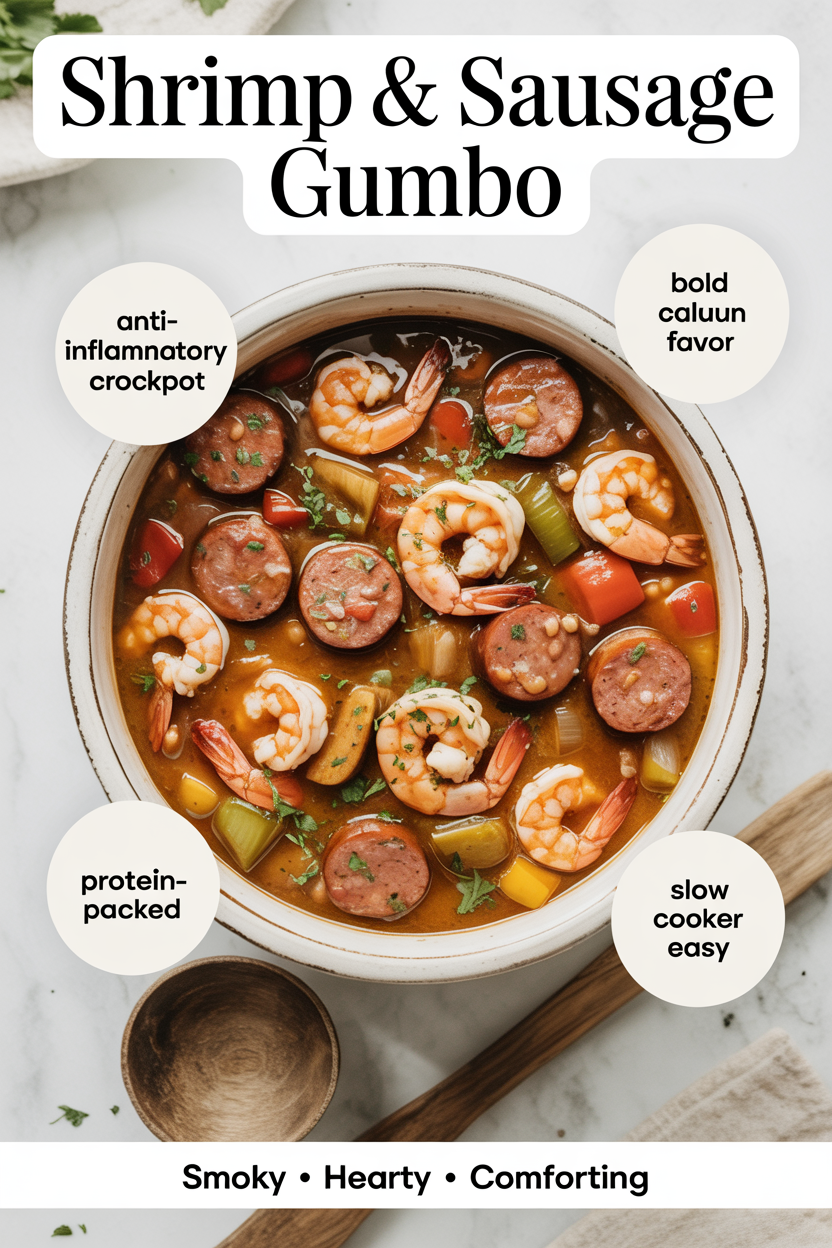 Shrimp & Sausage Gumbo

anti-inflamnatory crockpot

bold caluun favor

protein-packed

slow cooker easy

Smoky • Hearty • Comforting