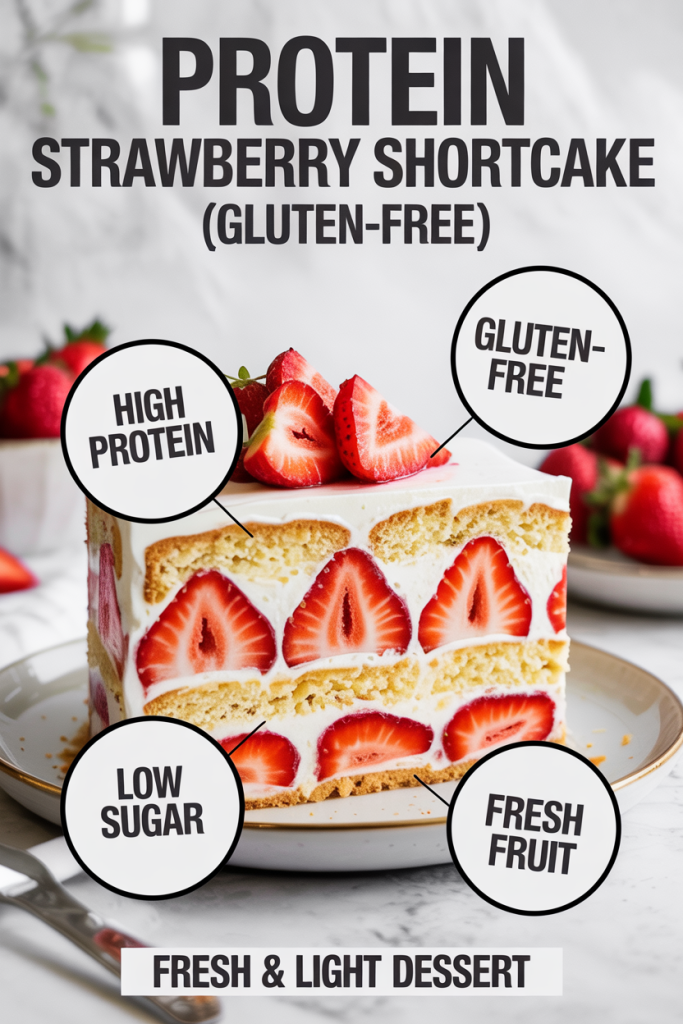 PROTEIN
STRAWBERRY SHORTCAKE
(GLUTEN-FREE)

HIGH PROTEIN

GLUTEN-FREE

LOW SUGAR

FRESH FRUIT

FRESH & LIGHT DESSERT