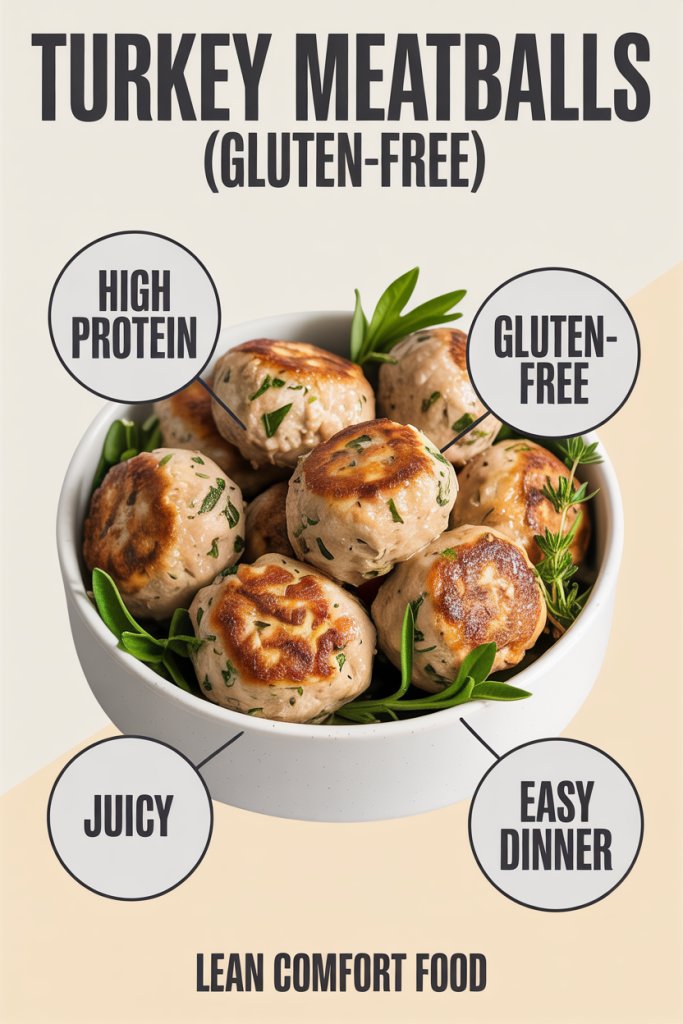 TURKEY MEATBALLS
(GLUTEN-FREE)

HIGH PROTEIN

GLUTEN-FREE

JUICY

EASY DINNER

LEAN COMFORT FOOD