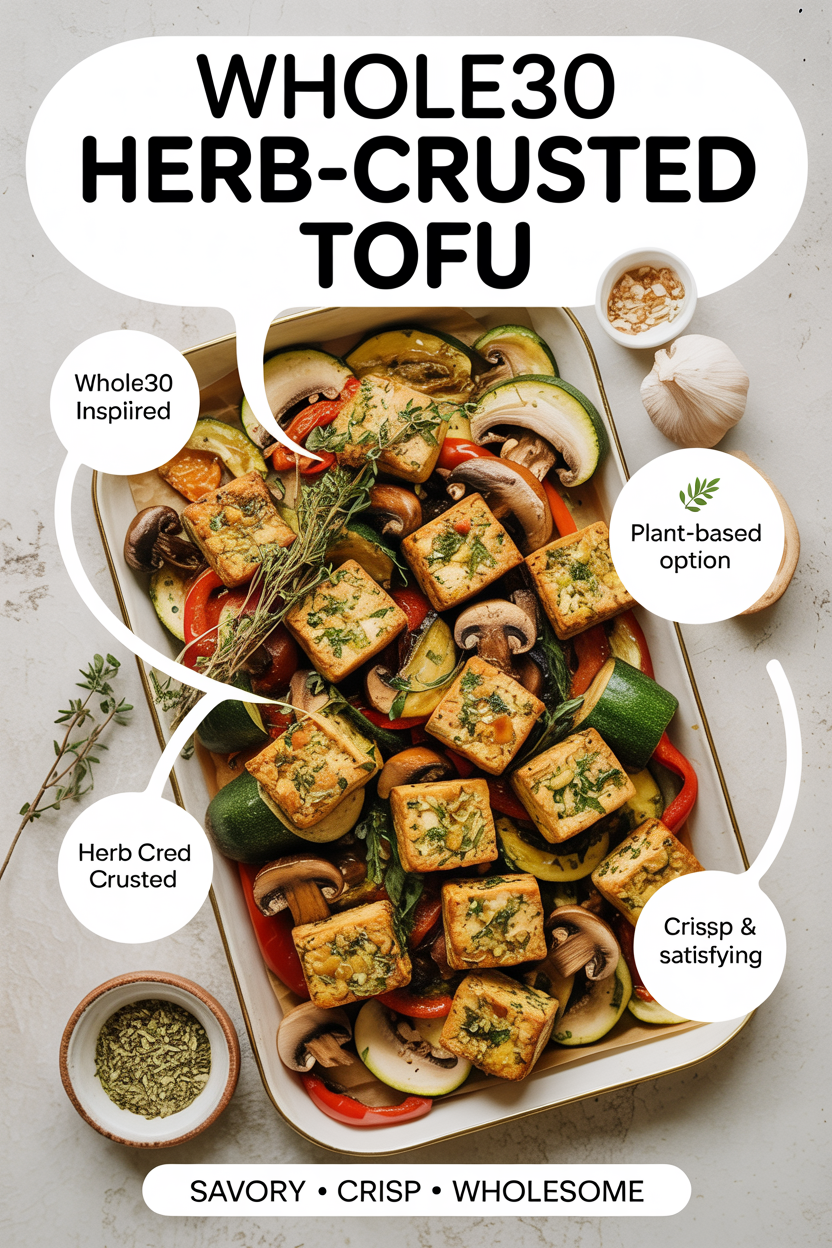 WHOLE30 HERB-CRUSTED TOFU

Whole30 Inspiired

Plant-based option

Herb Cred Crusted

Crissp & satisfying

SAVORY • CRISP • WHOLESOME