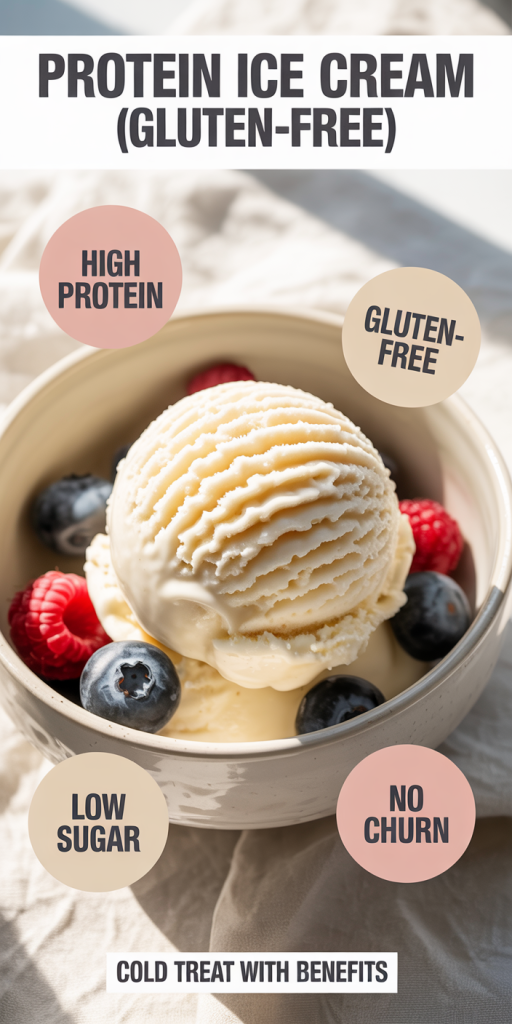 PROTEIN ICE CREAM (GLUTEN-FREE)

HIGH PROTEIN

GLUTEN-FREE

LOW SUGAR

NO CHURN

COLD TREAT WITH BENEFITS