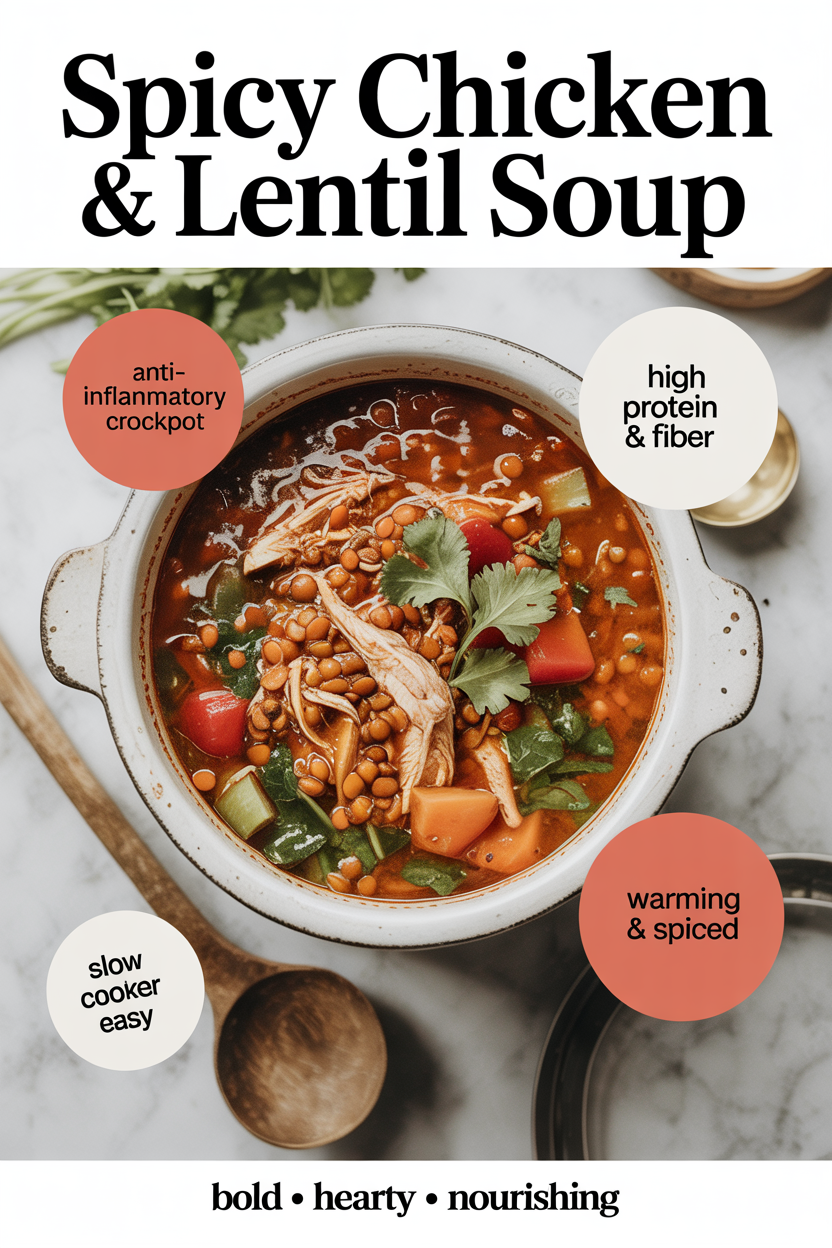 Spicy Chicken & Lentil Soup

anti-inflammatory crockpot

high protein & fiber

warming & spiced

slow cooker easy

bold • hearty • nourishing