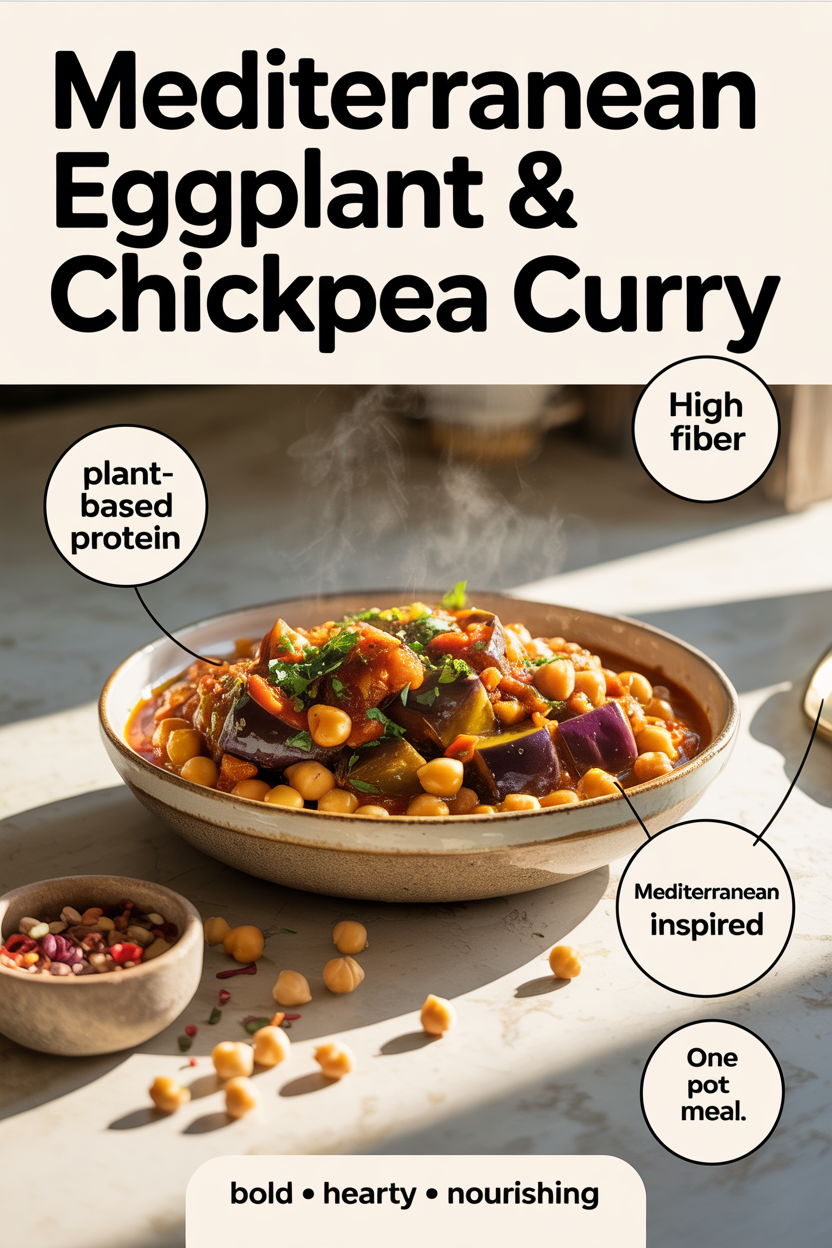 Mediterranean Eggplant & Chickpea Curry

High fiber

plant-based protein

Mediterranean inspired

One pot meal.

bold • hearty • nourishing