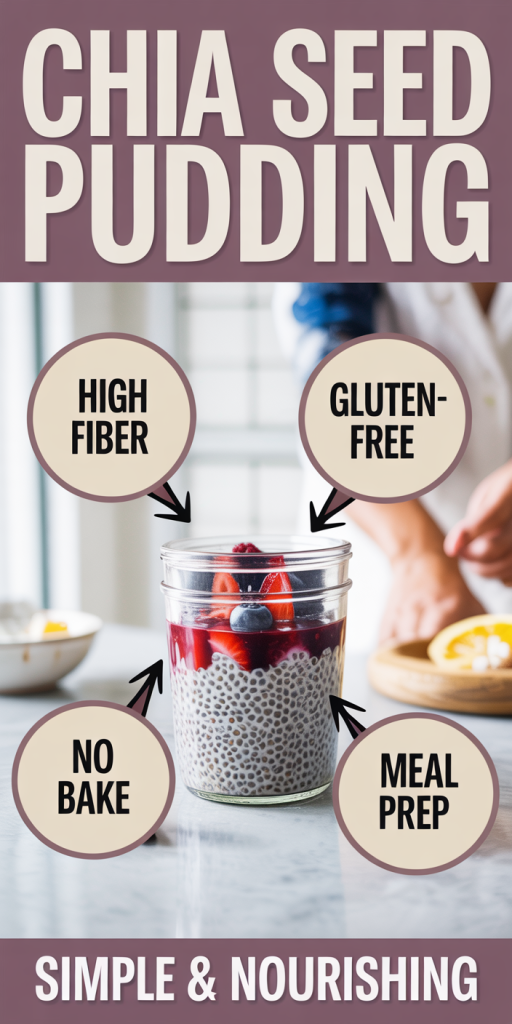 CHIA SEED PUDDING

HIGH FIBER

GLUTEN-FREE

NO BAKE

MEAL PREP

SIMPLE & NOURISHING