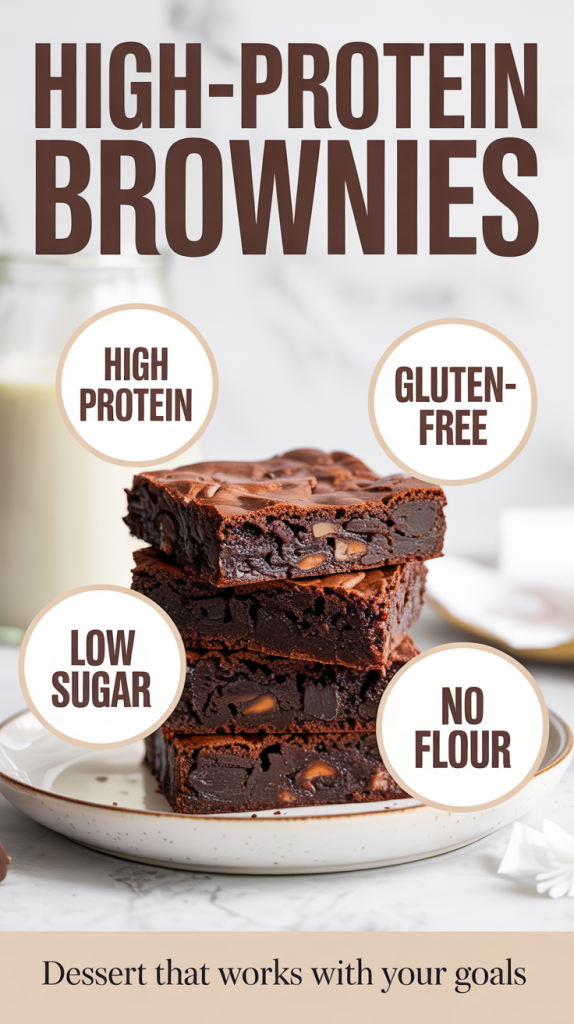 HIGH-PROTEIN BROWNIES

HIGH PROTEIN

GLUTEN-FREE

LOW SUGAR

NO FLOUR

Dessert that works with your goals