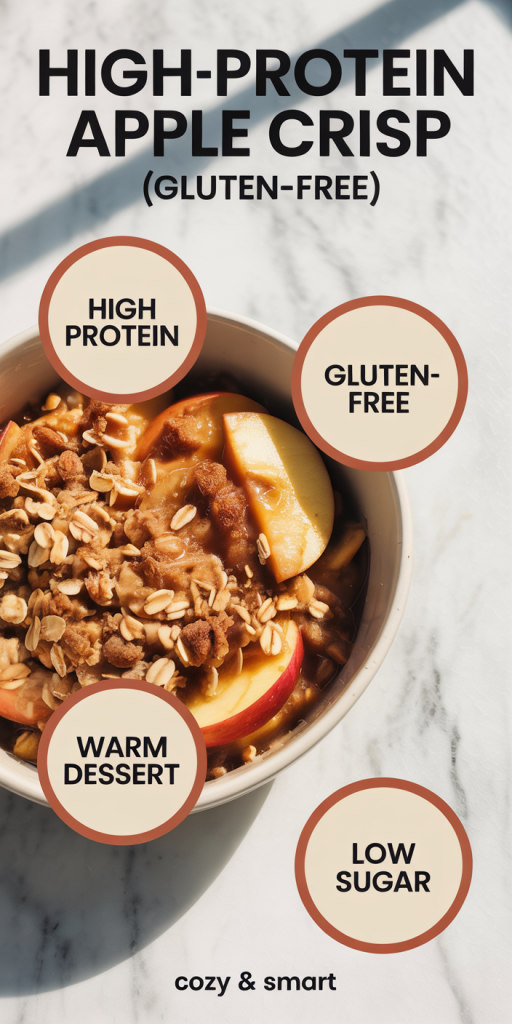 HIGH-PROTEIN APPLE CRISP
(GLUTEN-FREE)

HIGH PROTEIN

GLUTEN-FREE

WARM DESSERT

LOW SUGAR

cozy & smart