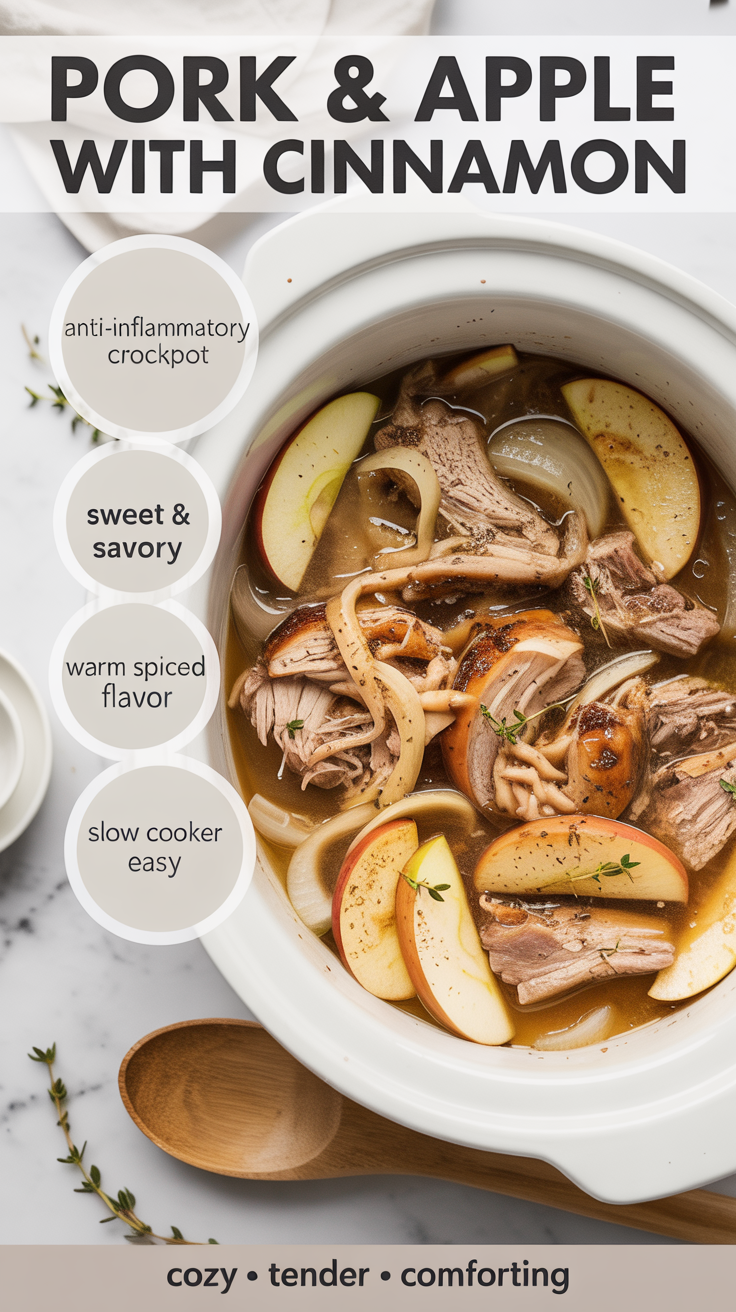 PORK & APPLE WITH CINNAMON

anti-inflammatory crockpot

sweet & savory

warm spiced flavor

slow cooker easy

cozy • tender • comforting